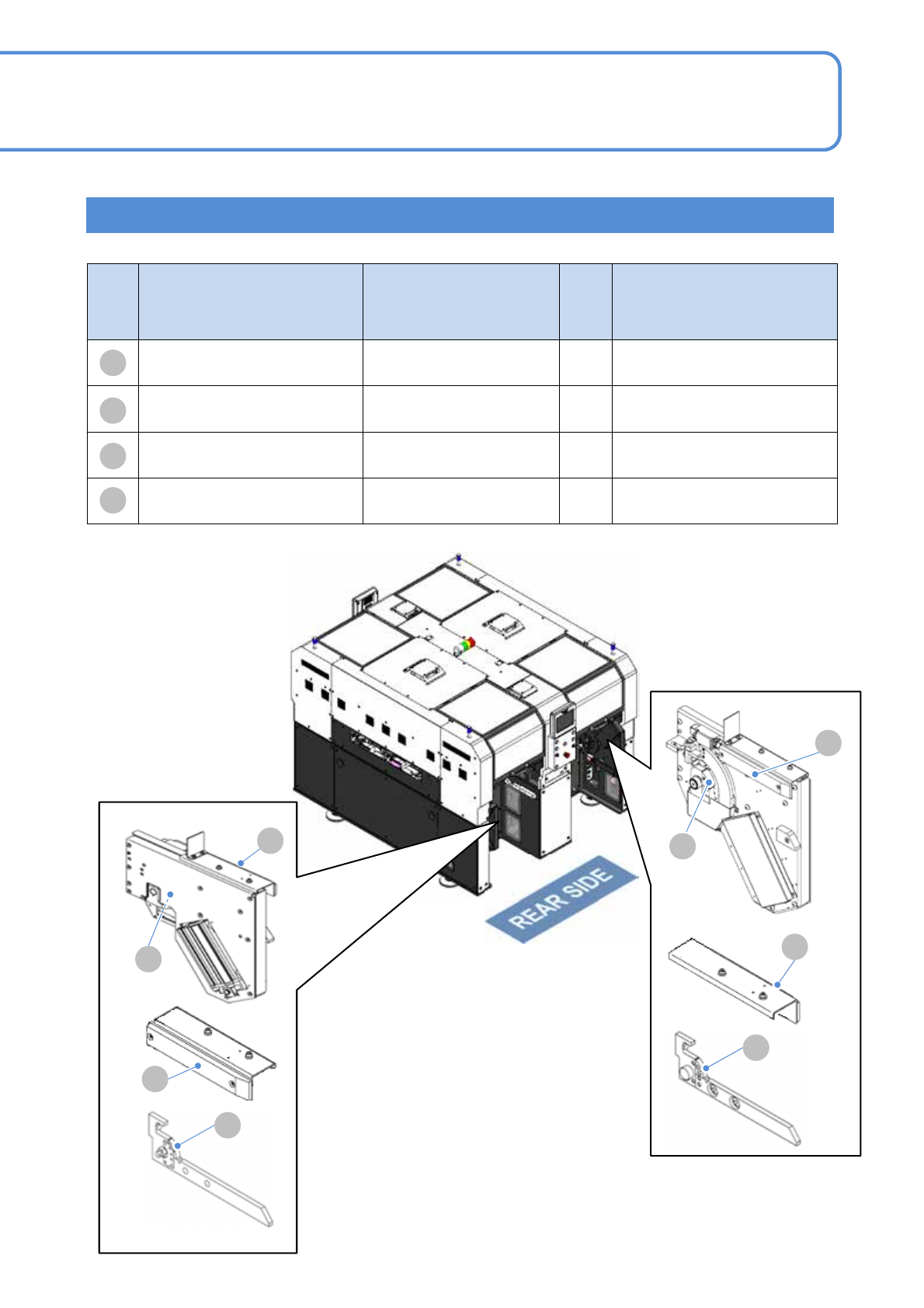 REAR SIDE