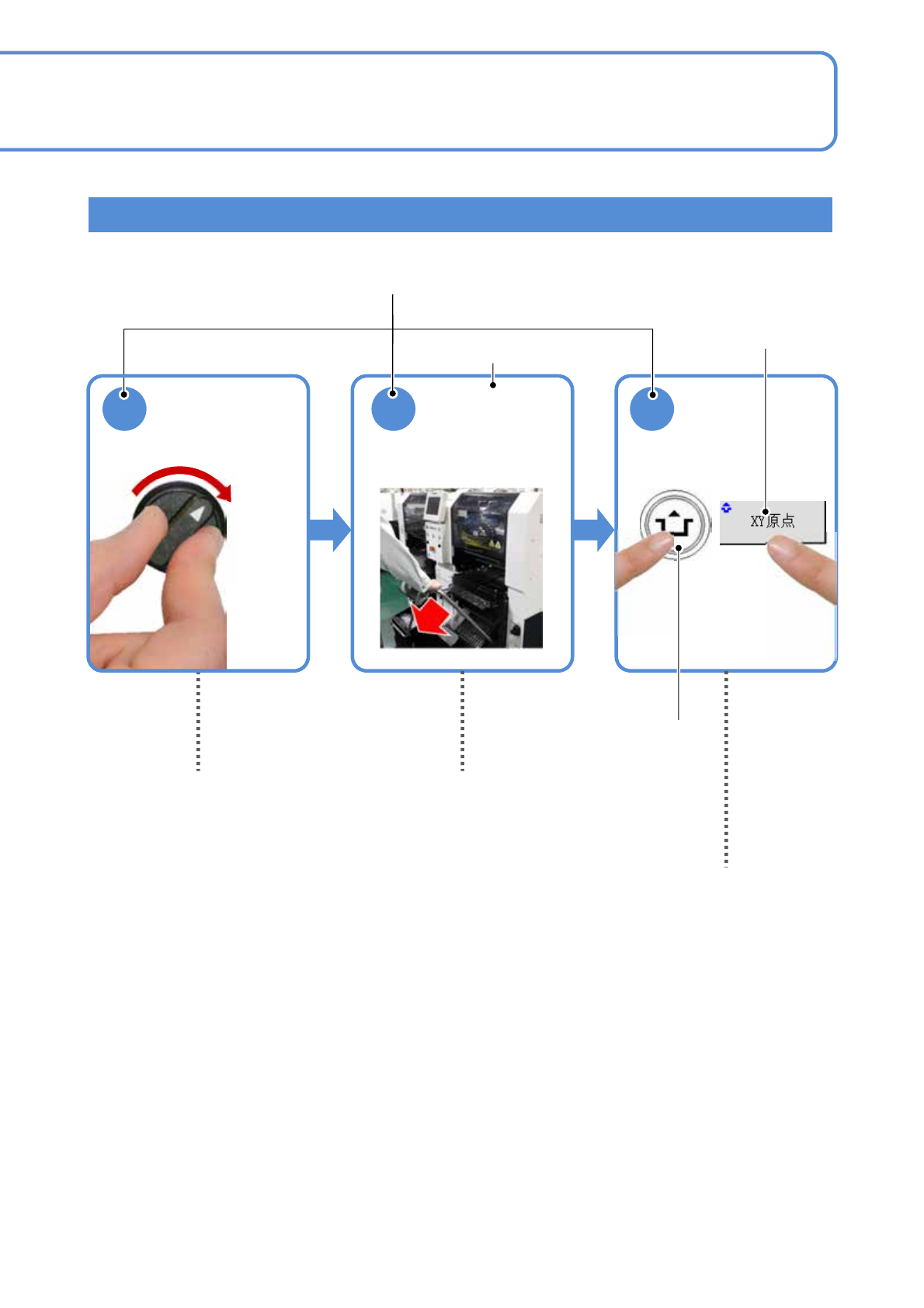 XY原点