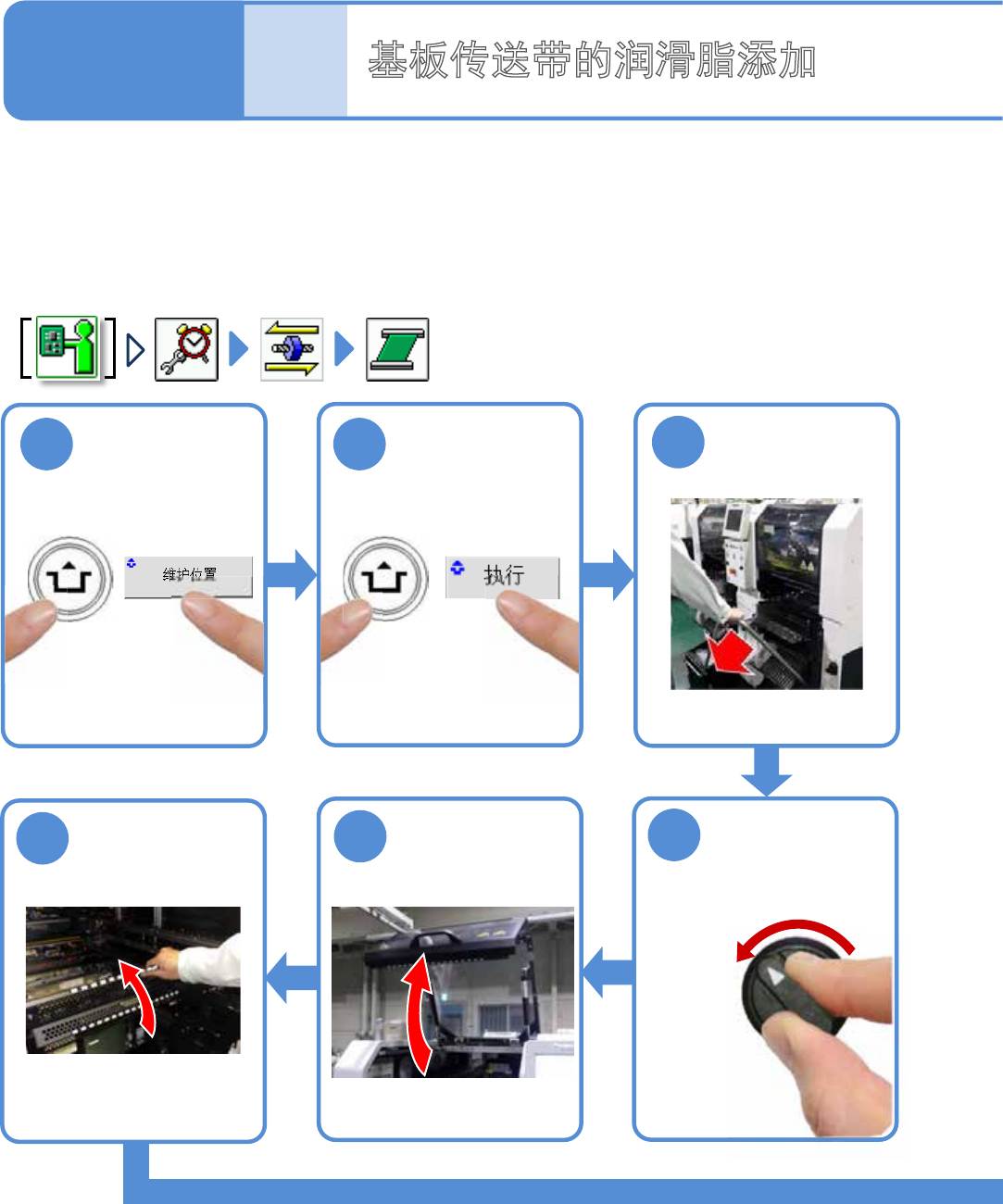 基板传送带的润滑脂添加

维护位置

执行