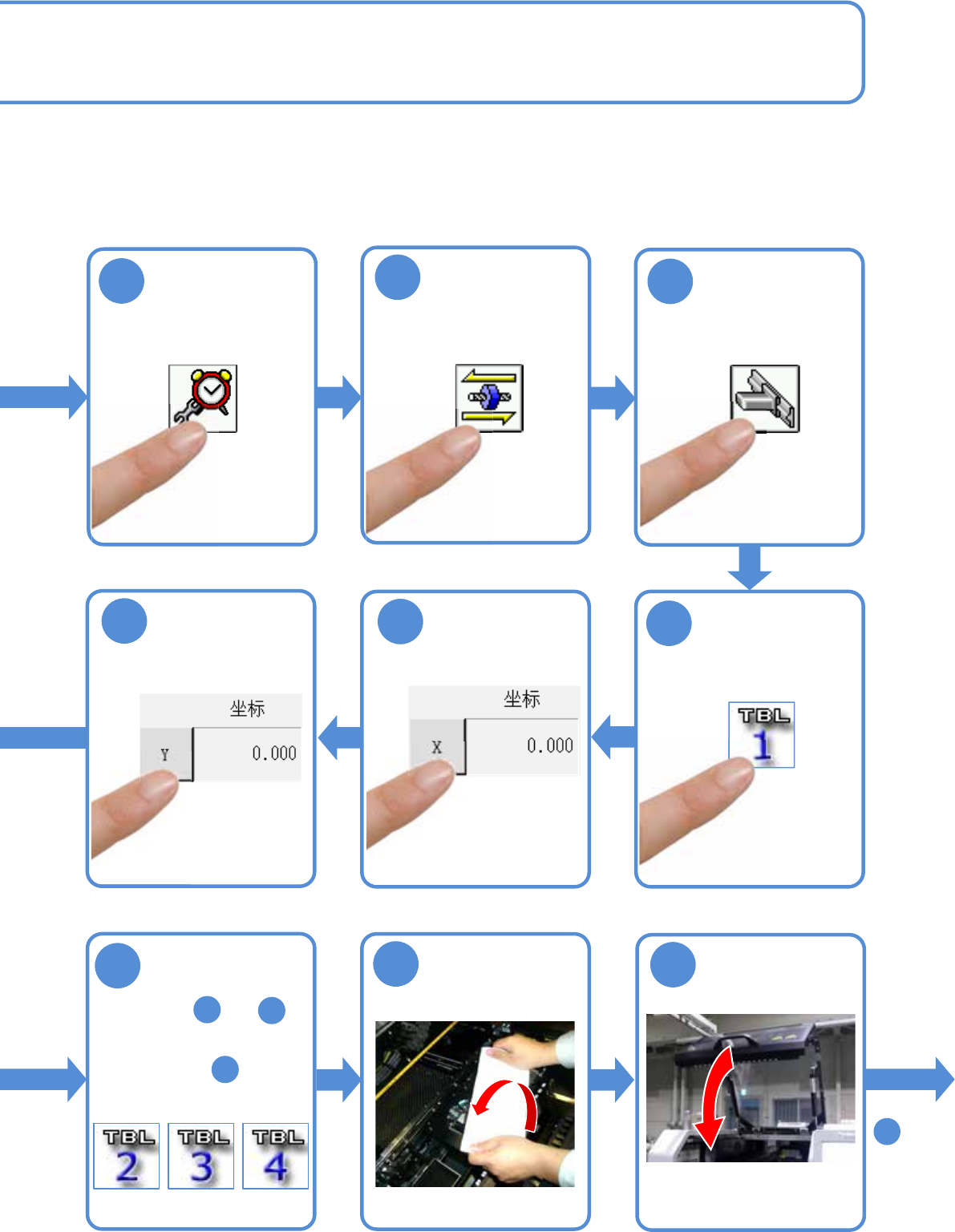 坐标

Y 0.000

坐标

X 0.000

TBL 1

TBL 2 TBL 3 TBL 4