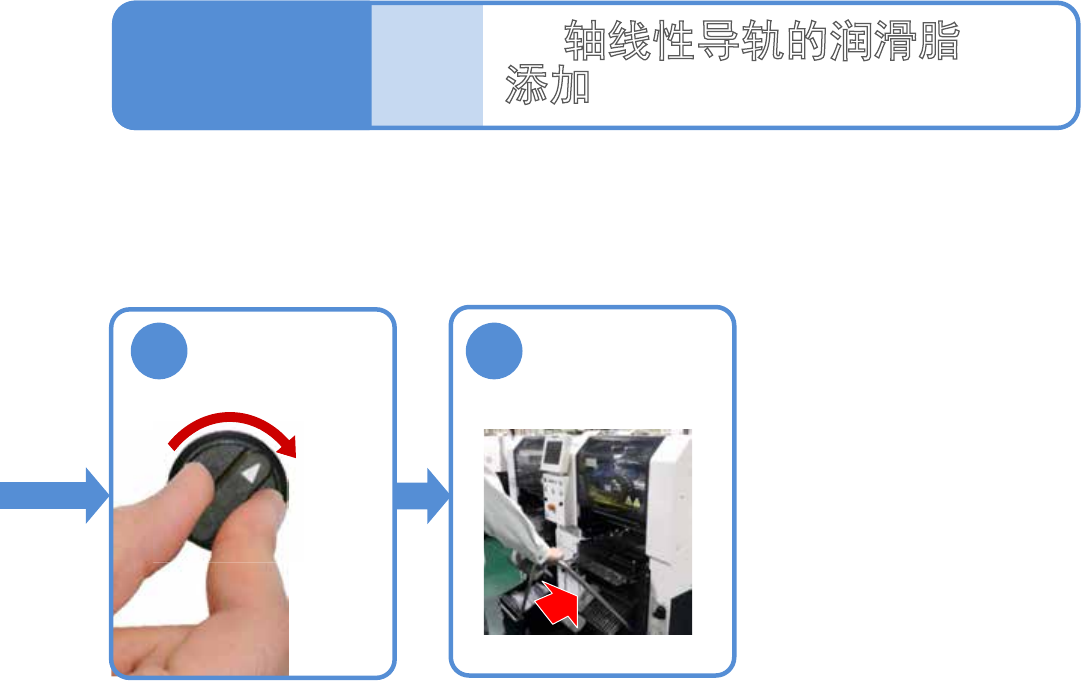 轴线性导轨的润滑脂添加