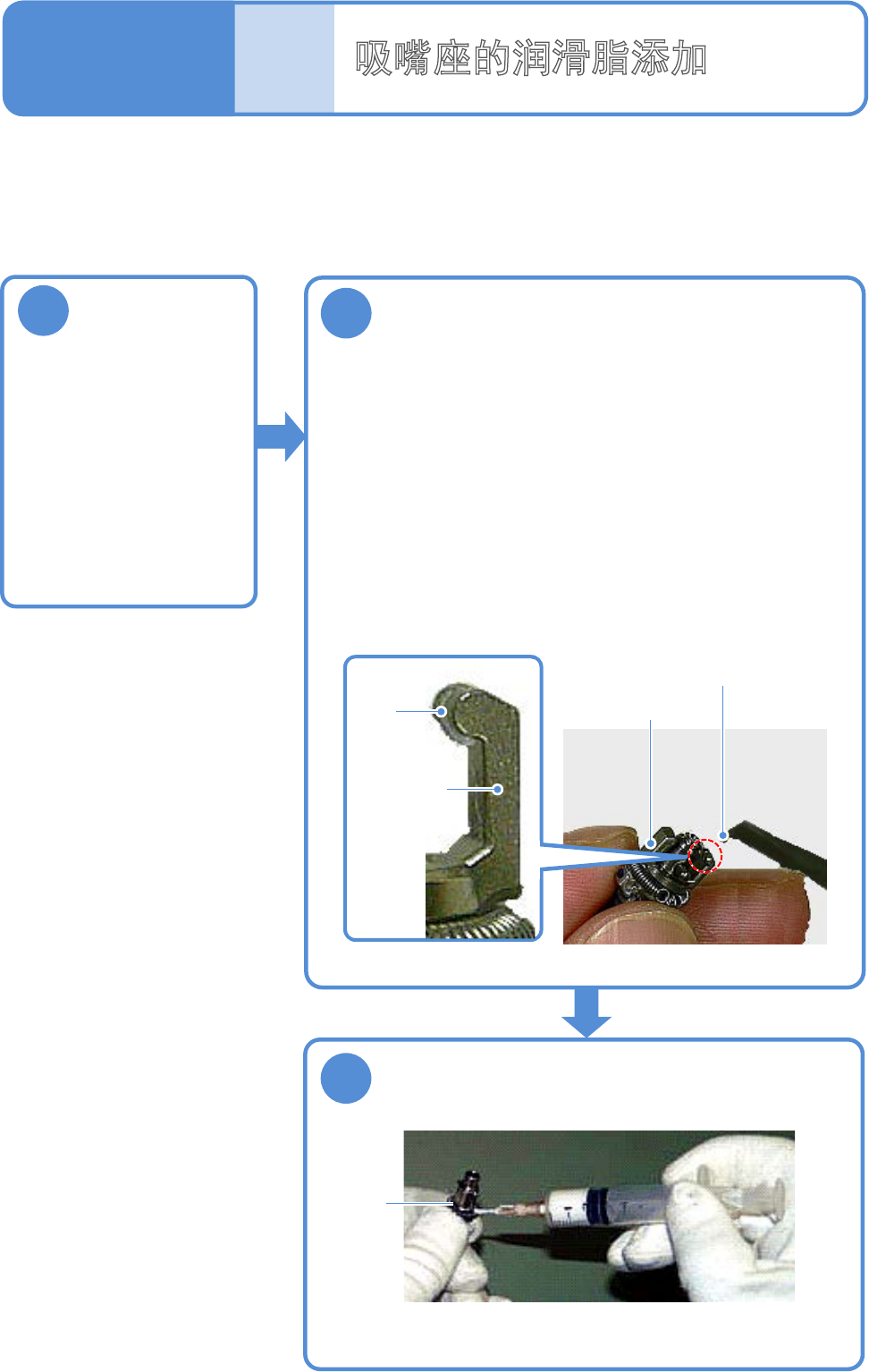 吸嘴座的润滑脂添加