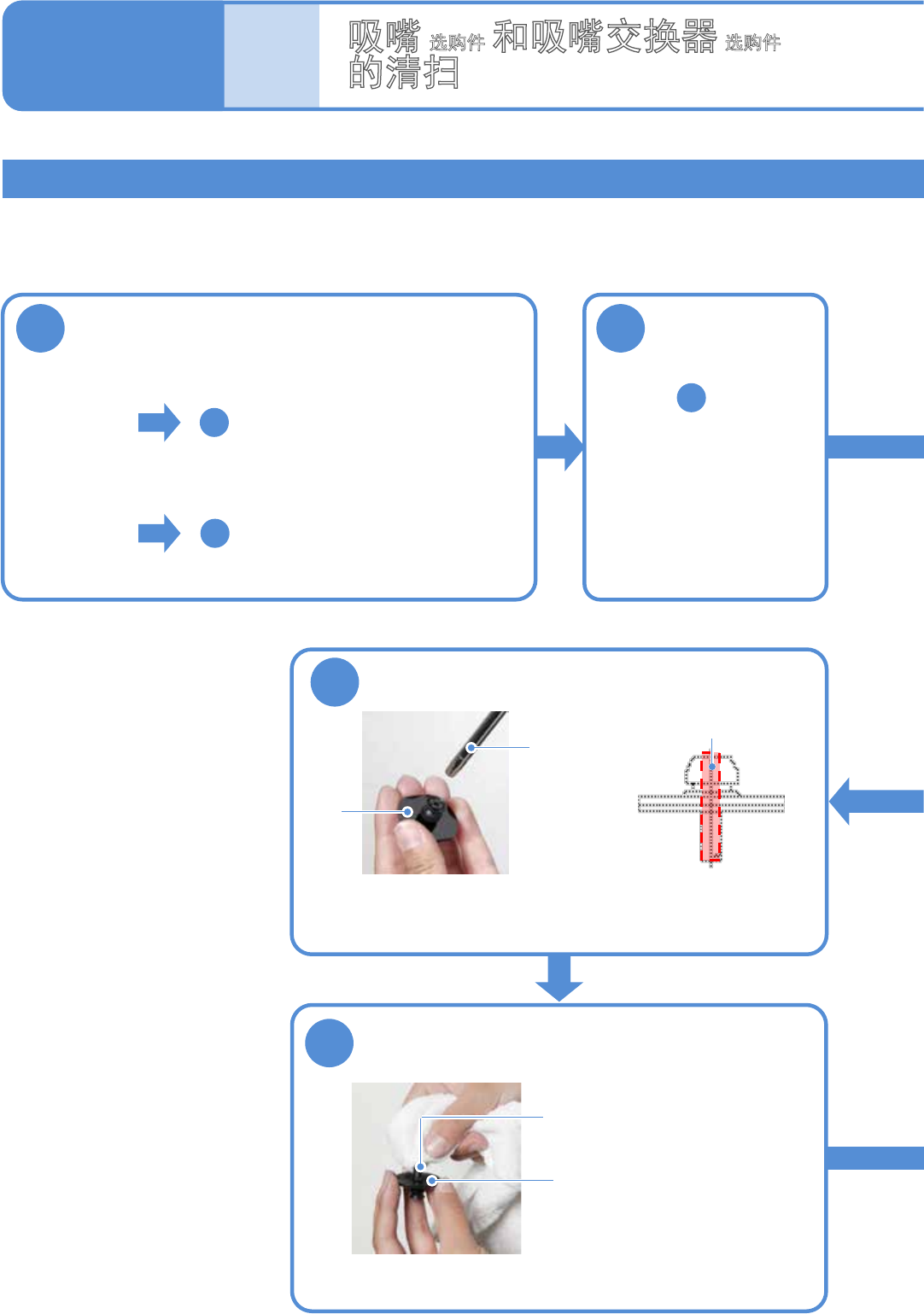 吸嘴 选购件 和吸嘴交换器 选购件 的清扫