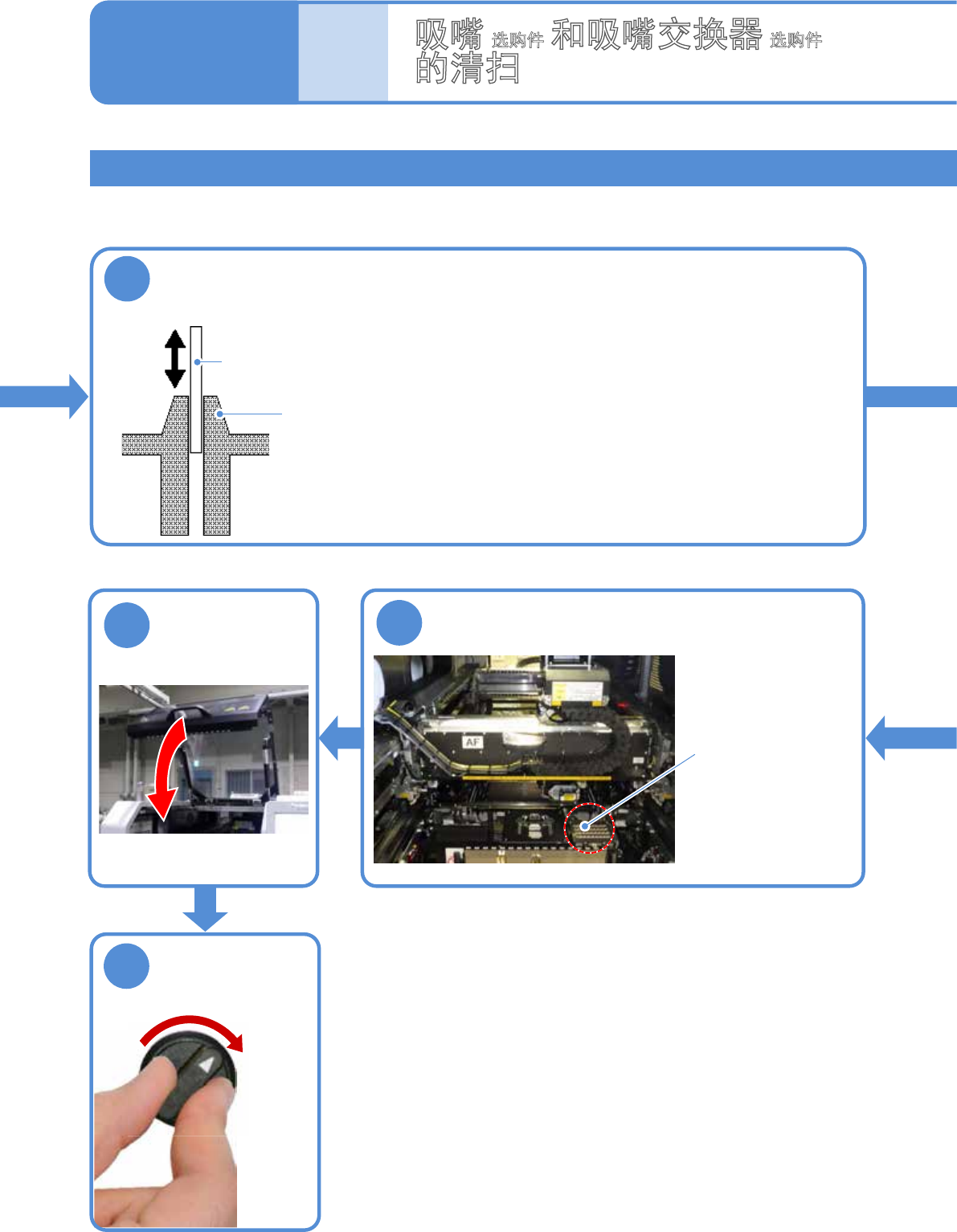 吸嘴 选购件 和吸嘴交换器 选购件 的清扫

AF