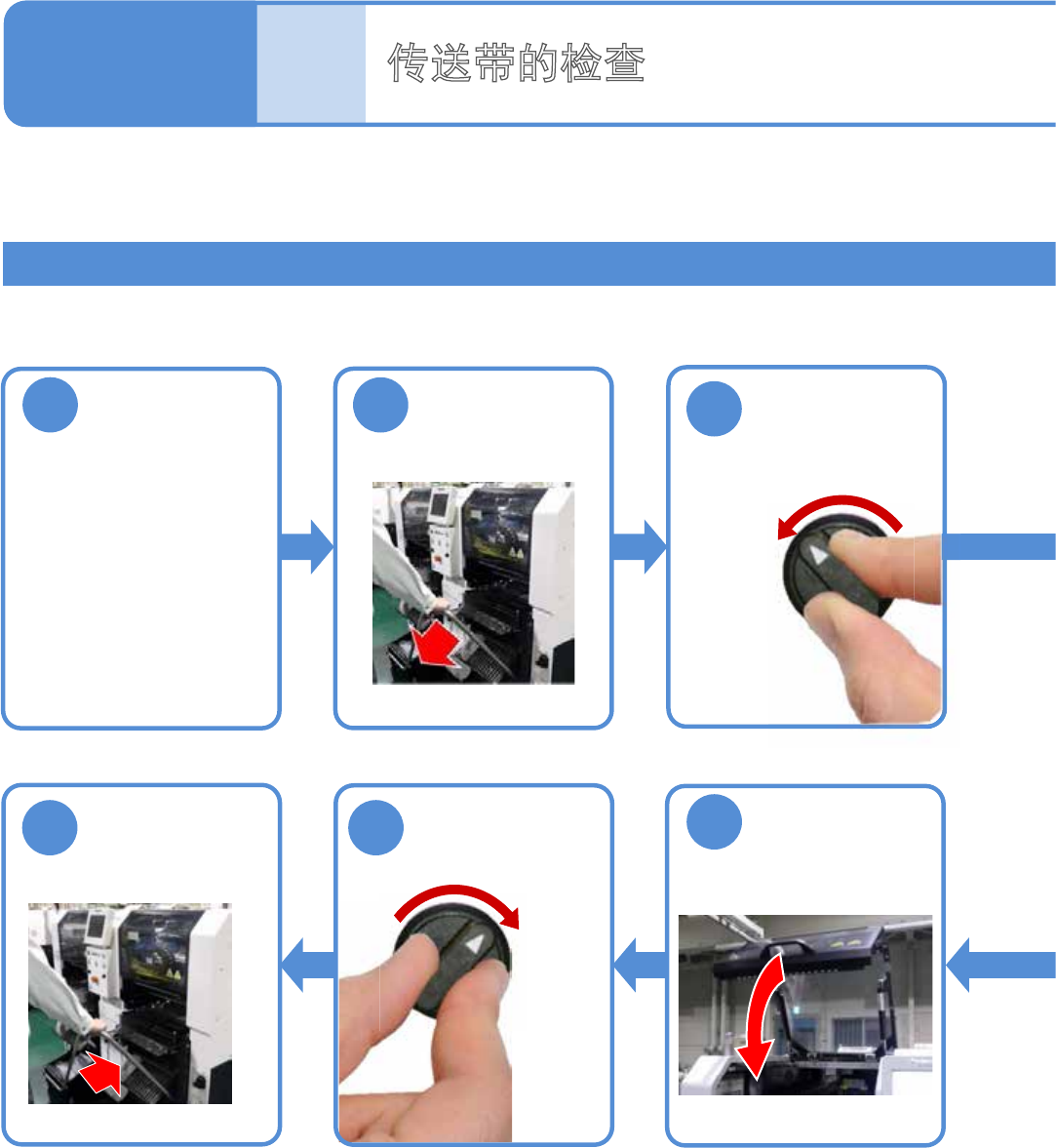 传送带的检查