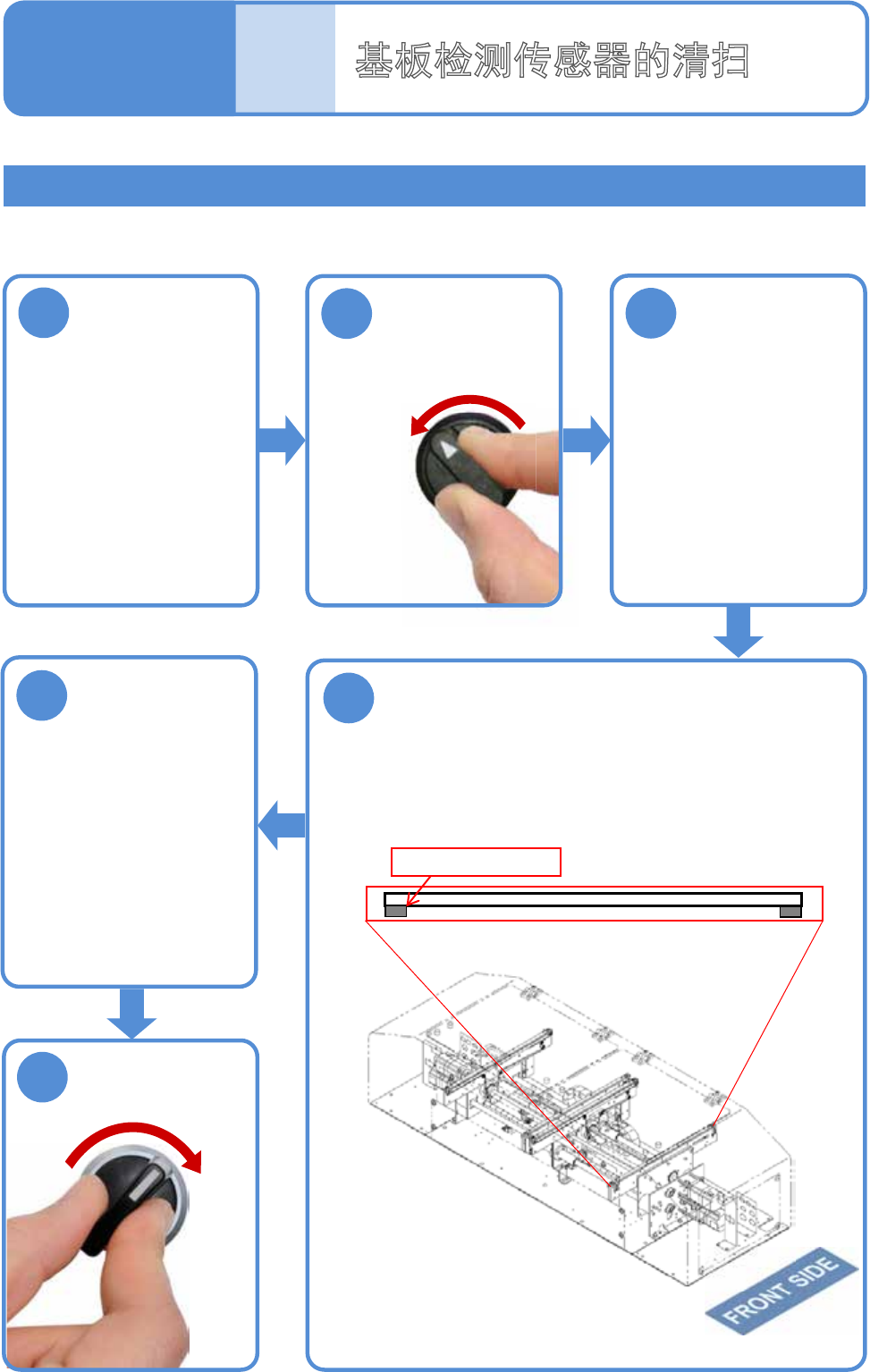 基板检测传感器的清扫

FRONT SIDE