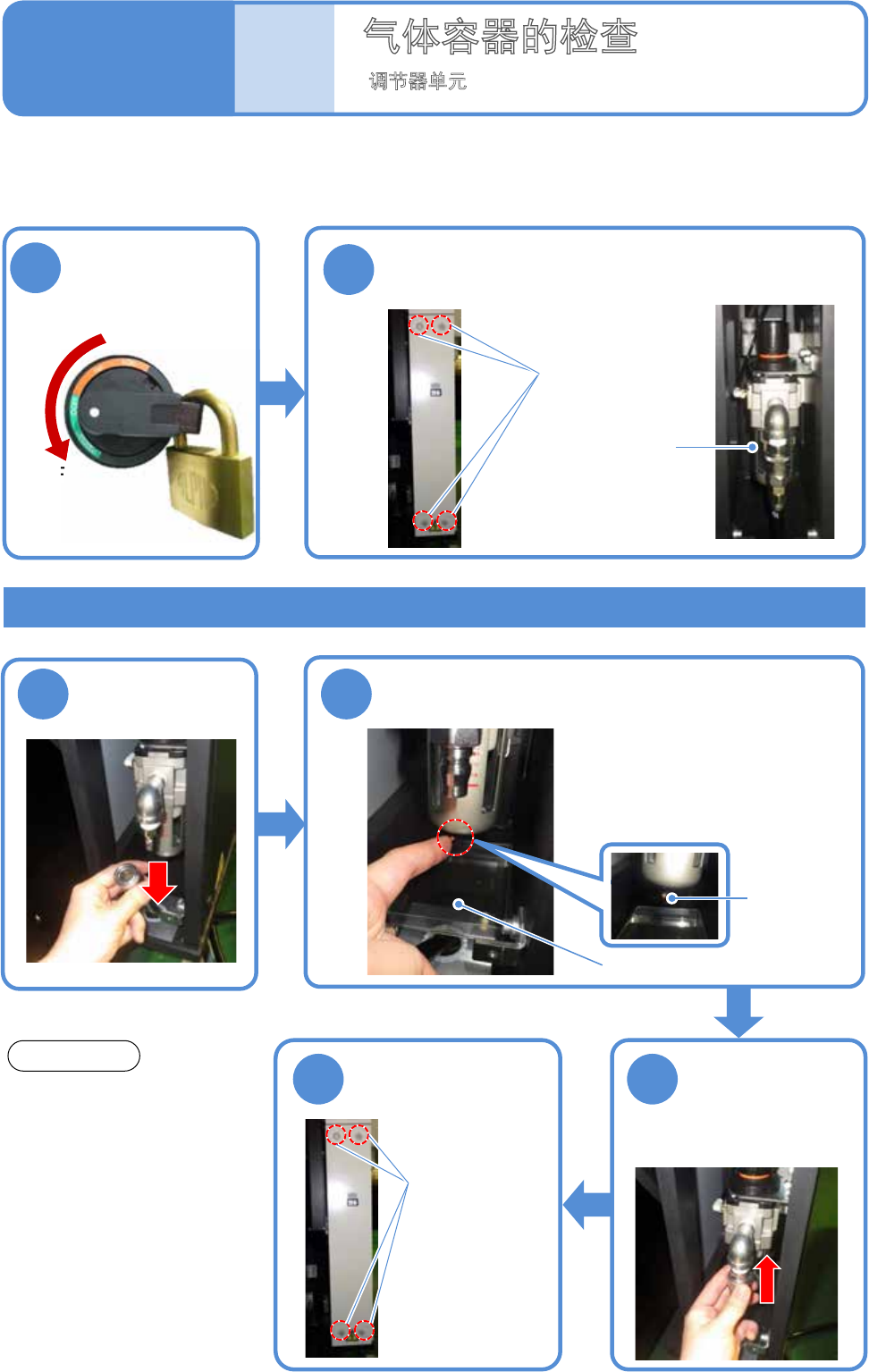 气体容器的检查

调节器单元