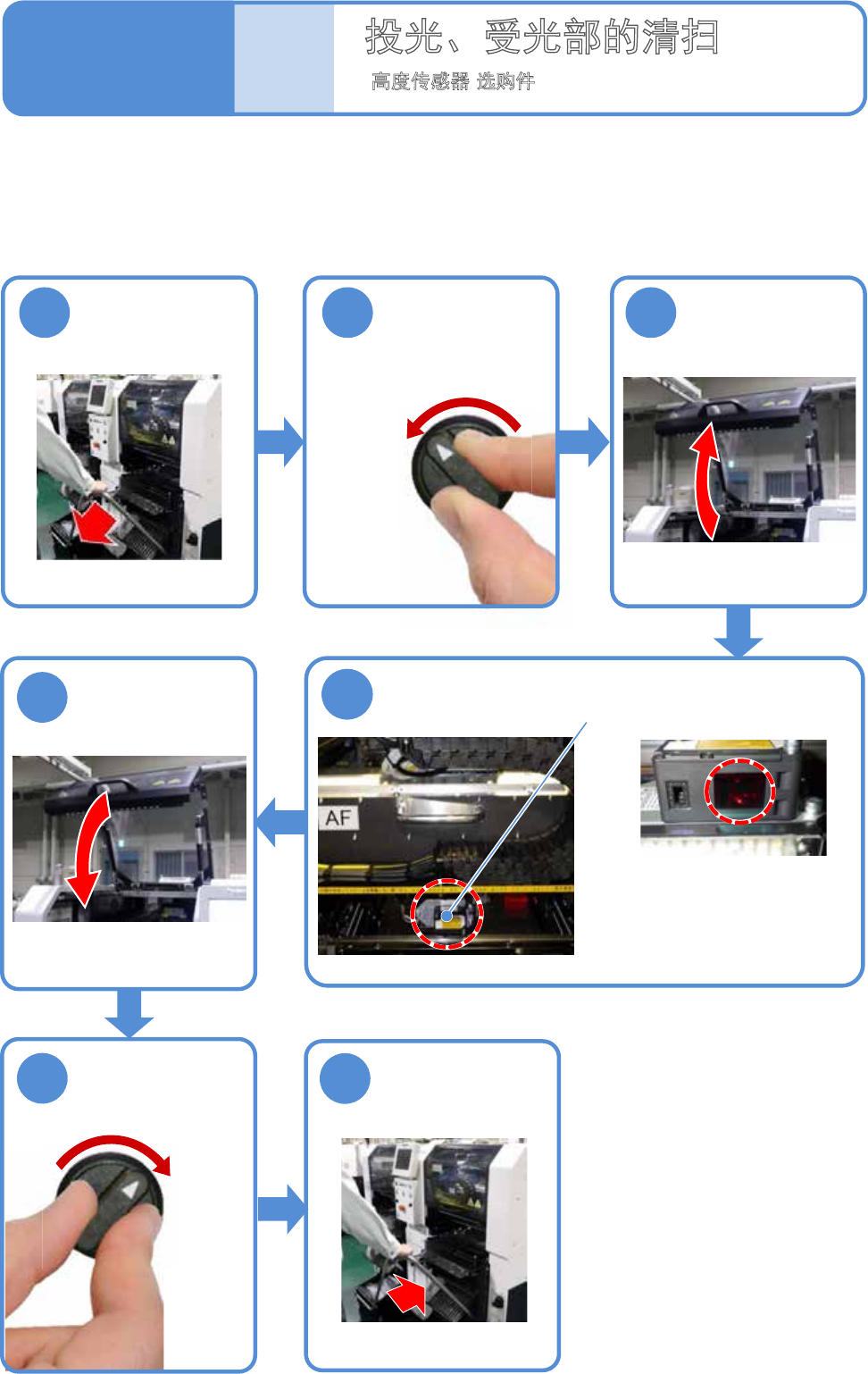 投光、受光部的清扫

高度传感器 选购件

AF