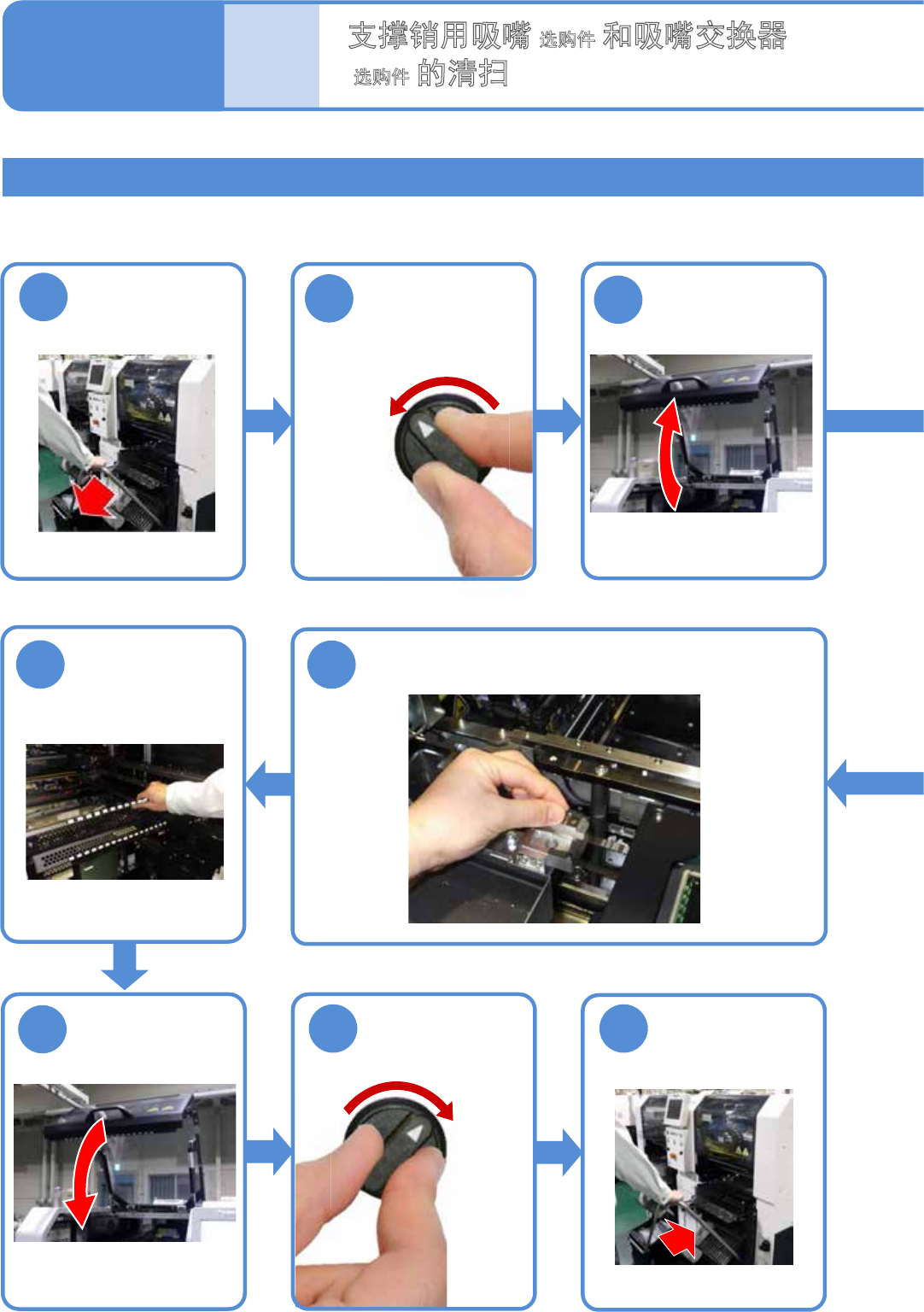 支撑销用吸嘴 选购件 和吸嘴交换器 选购件 的清扫