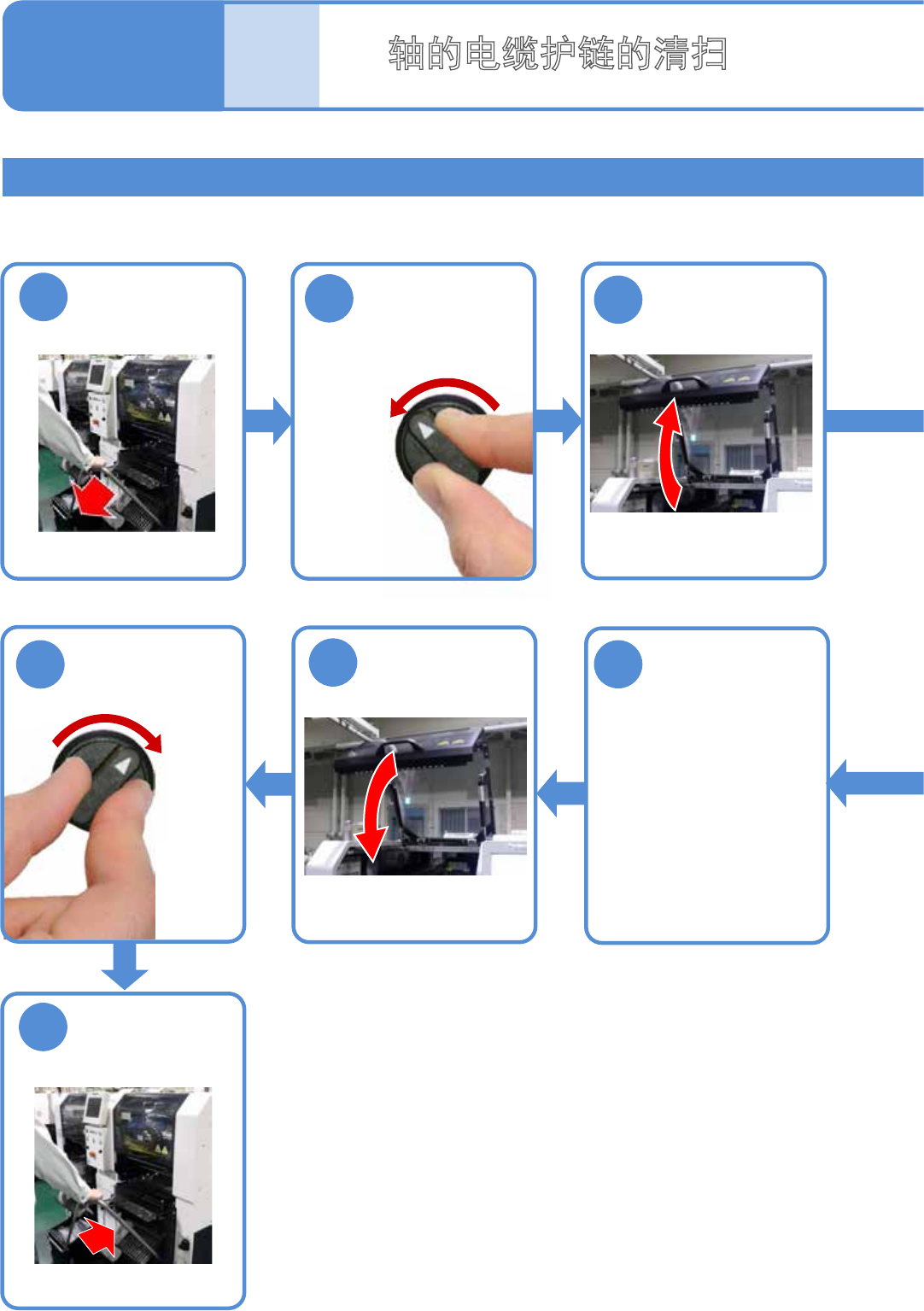 轴的电缆护链的清扫