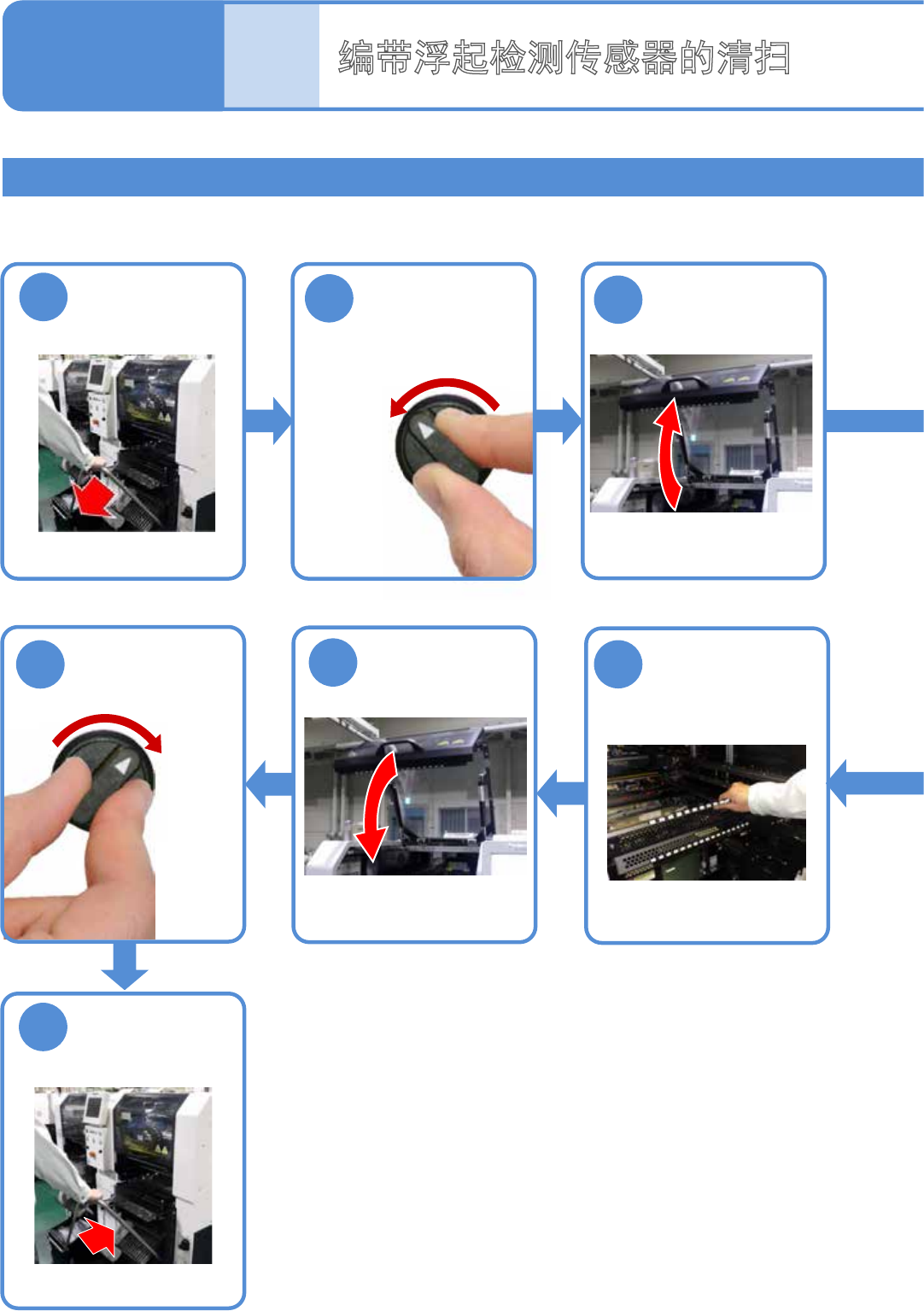 编带浮起检测传感器的清扫