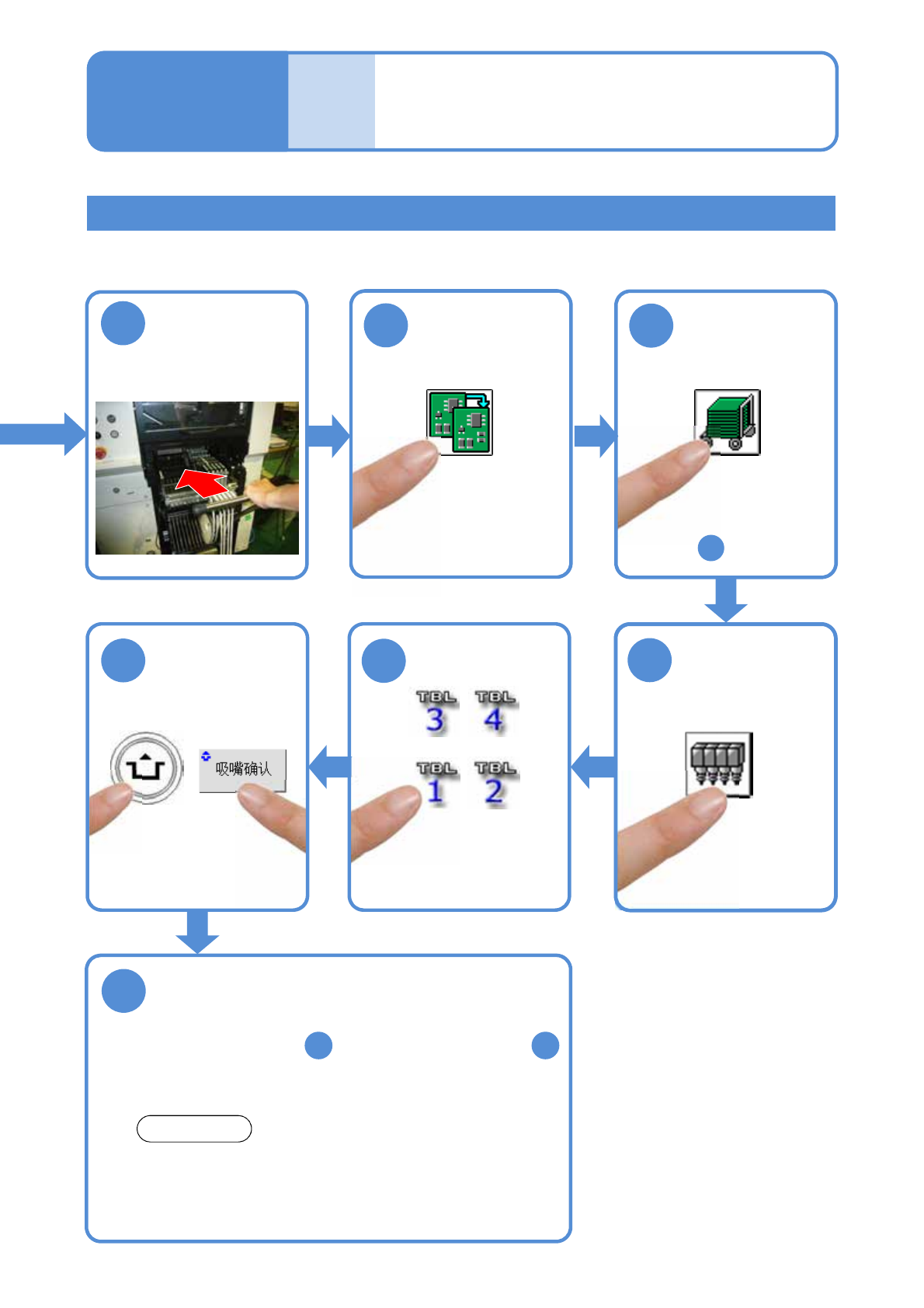 TBL
3

TBL
4

TBL
1

TBL
2

吸嘴确认