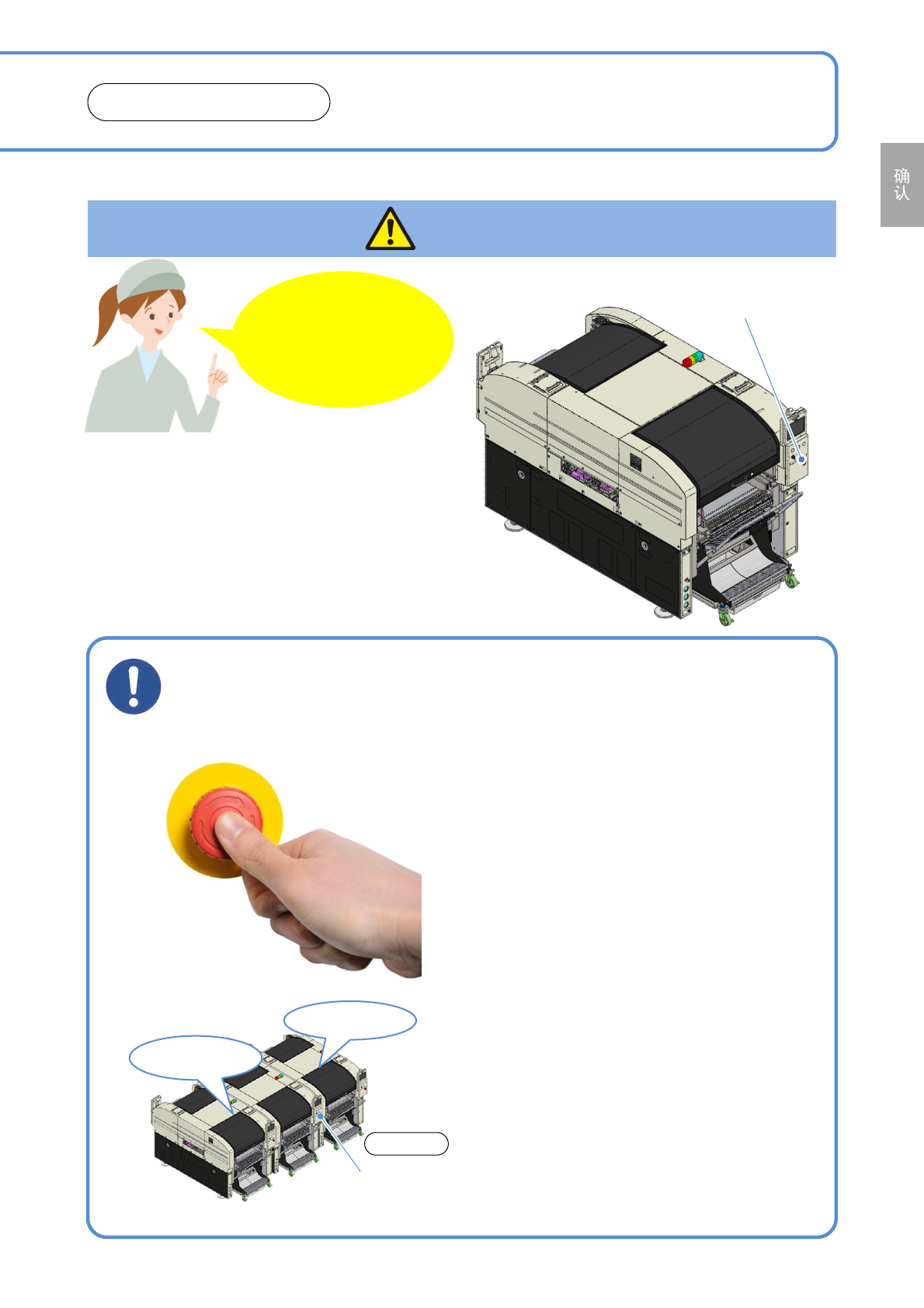 确认