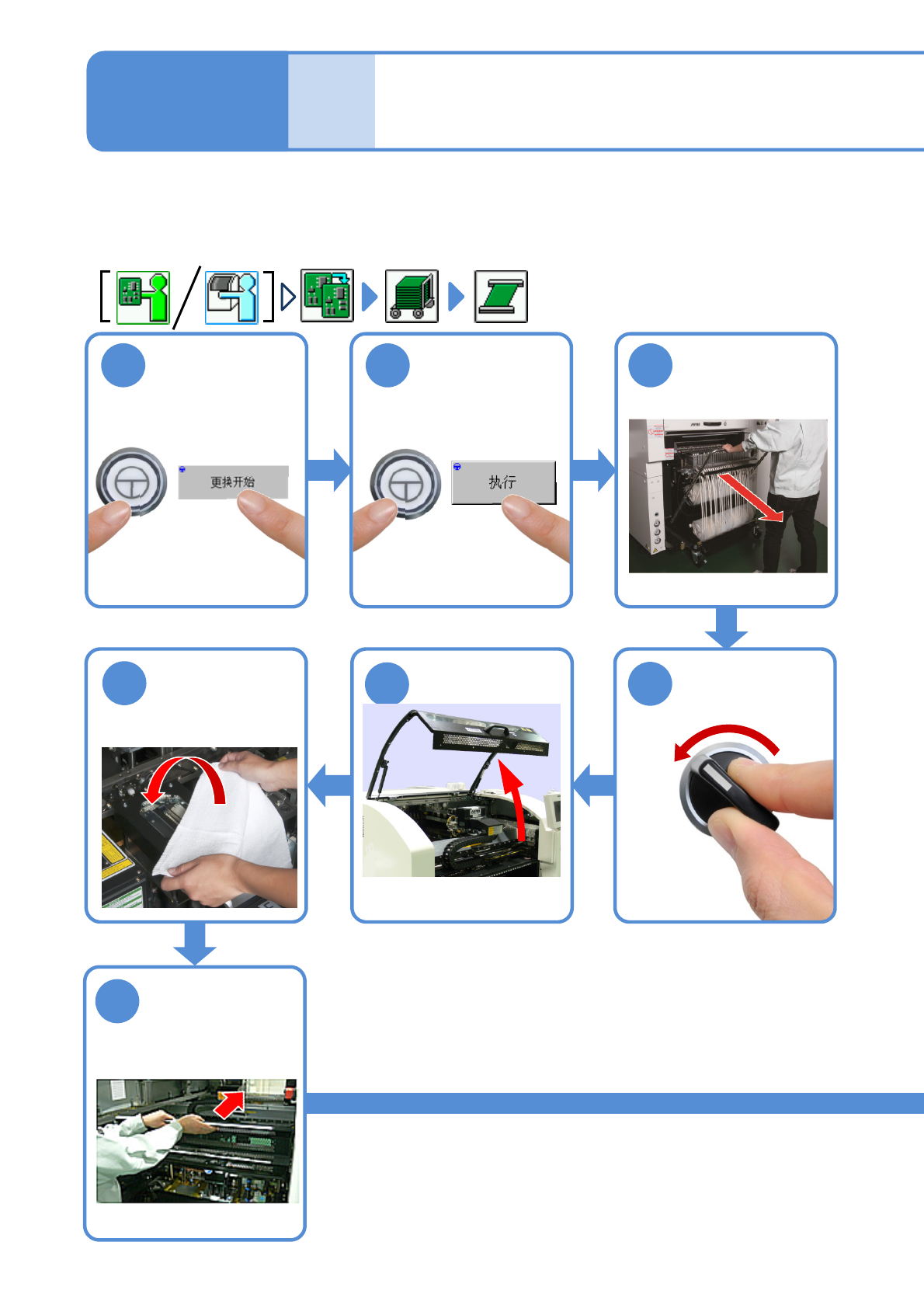 更换开始

执行