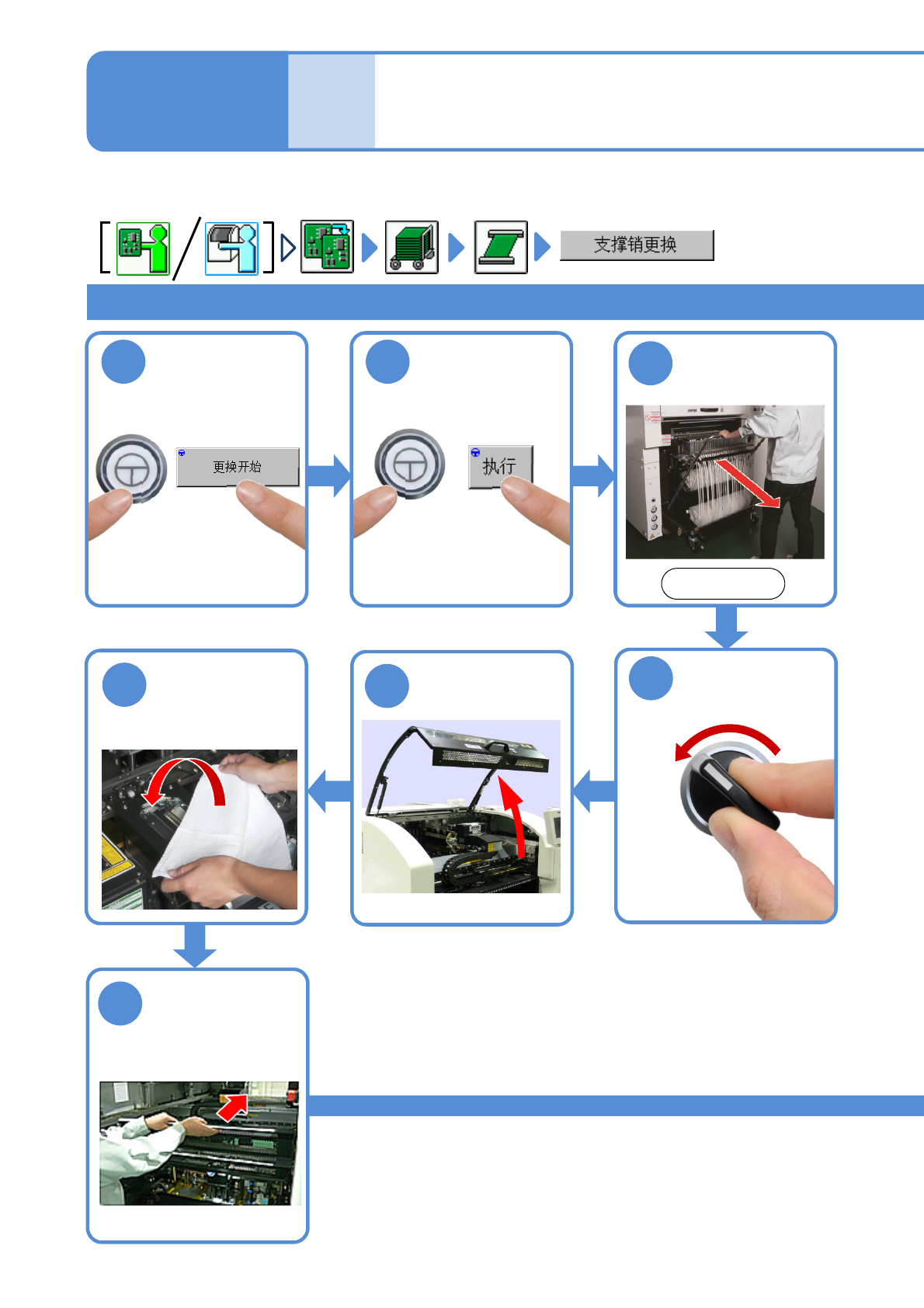 支撑销更换

更换开始

执行