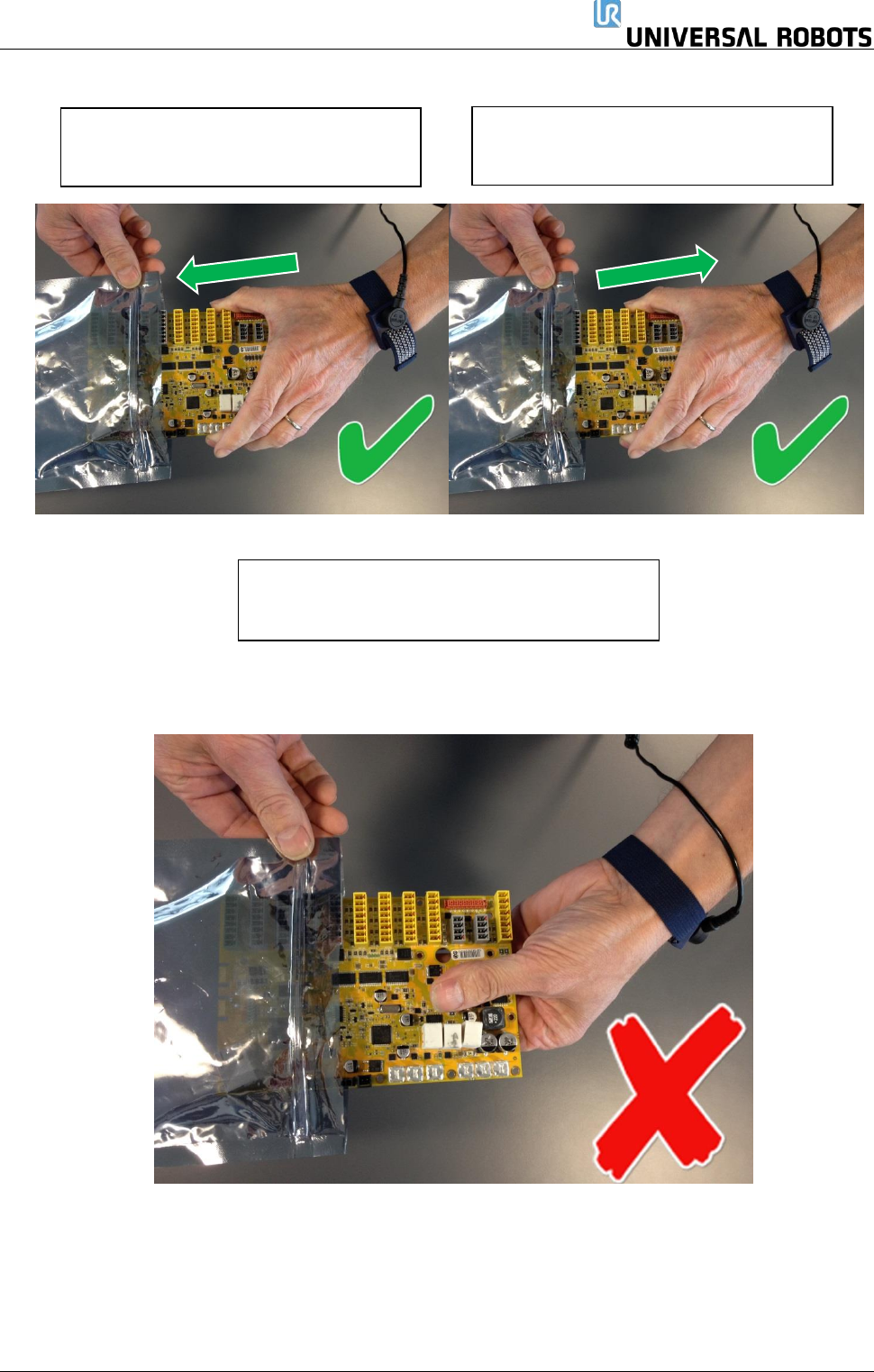 UR UNIVERSAL ROBOTS