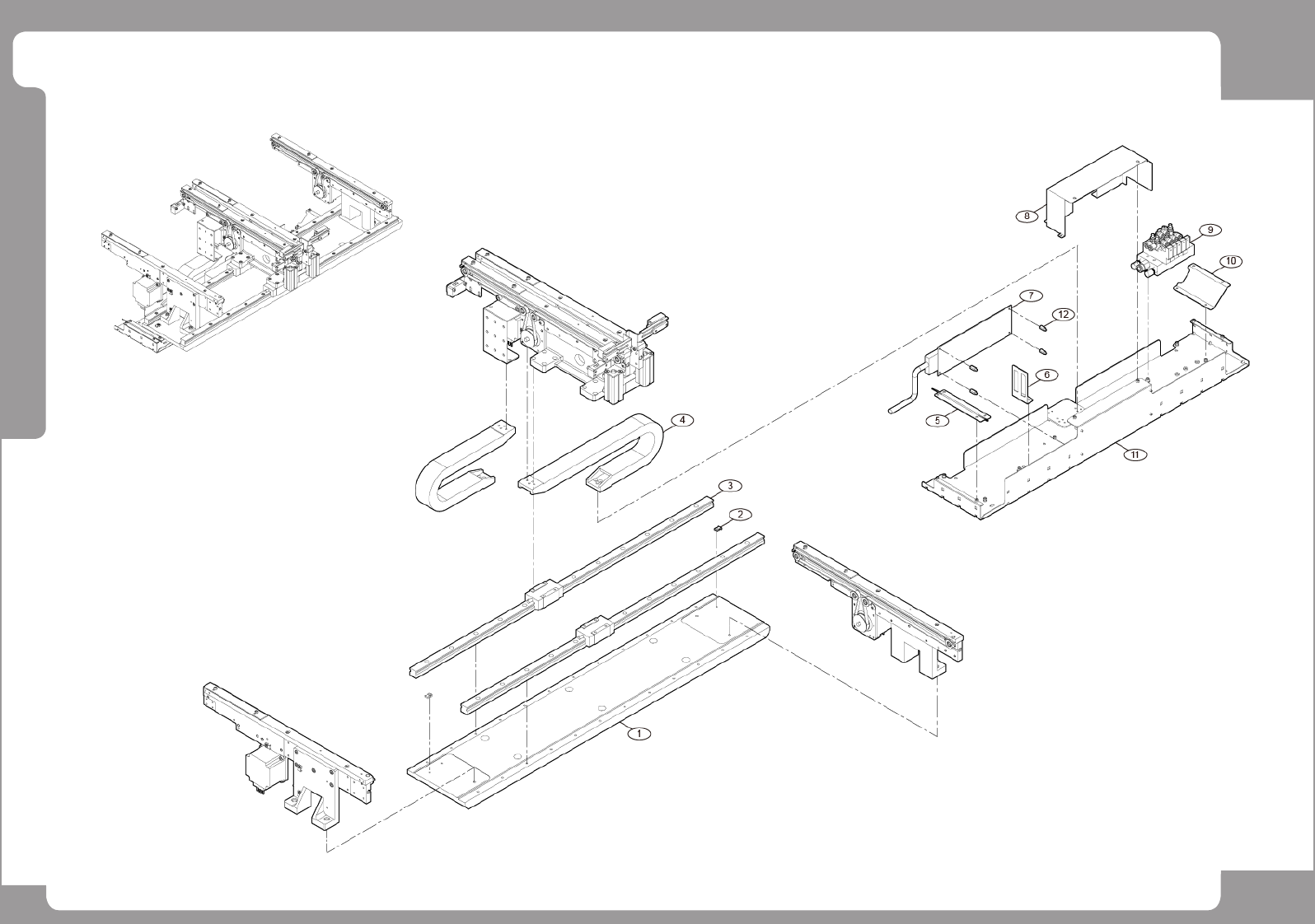 8
9
10
7
12
6
5
11
4
3
2
1