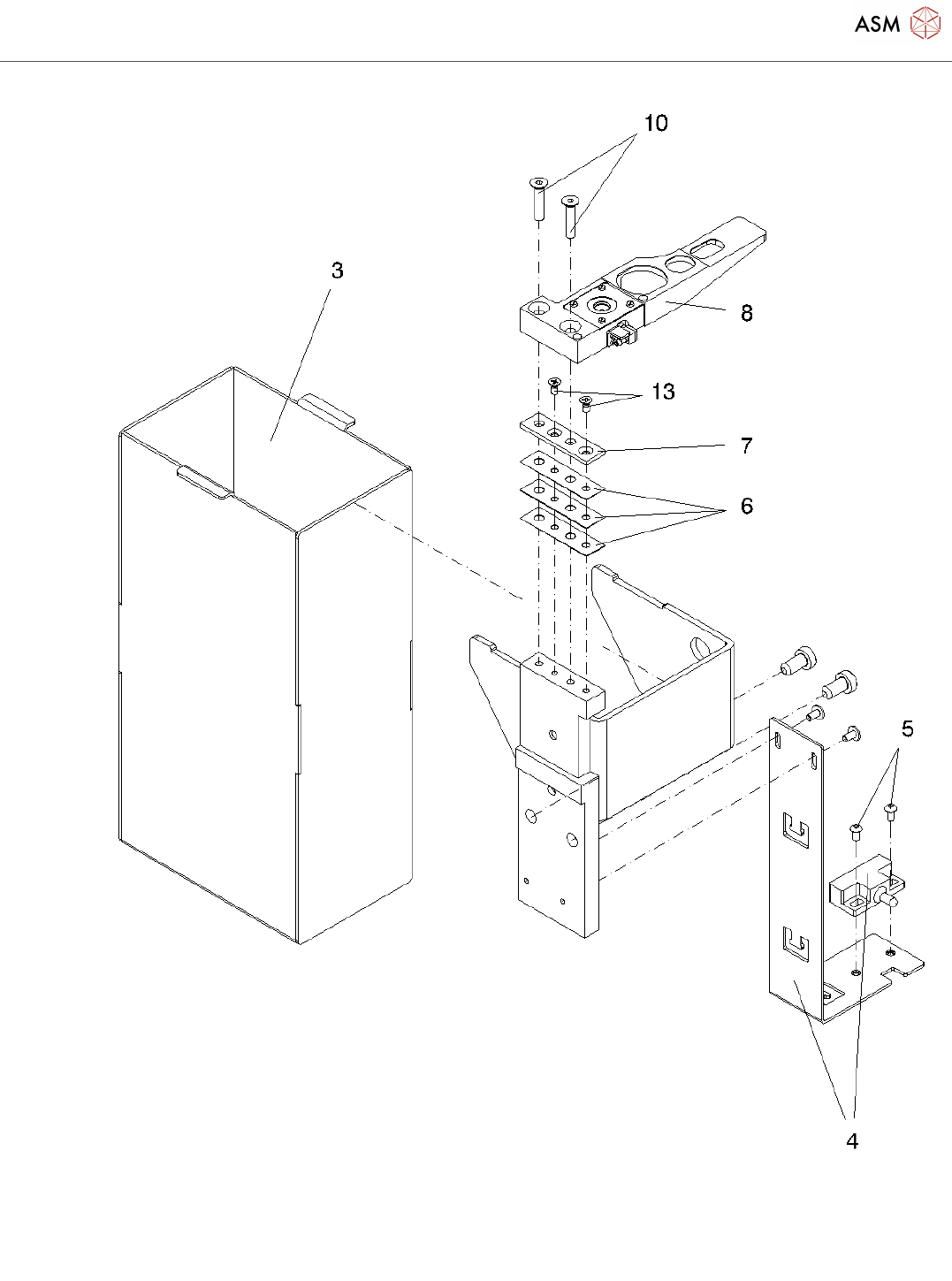 ASM

10

3

8

13

7

6

5

4