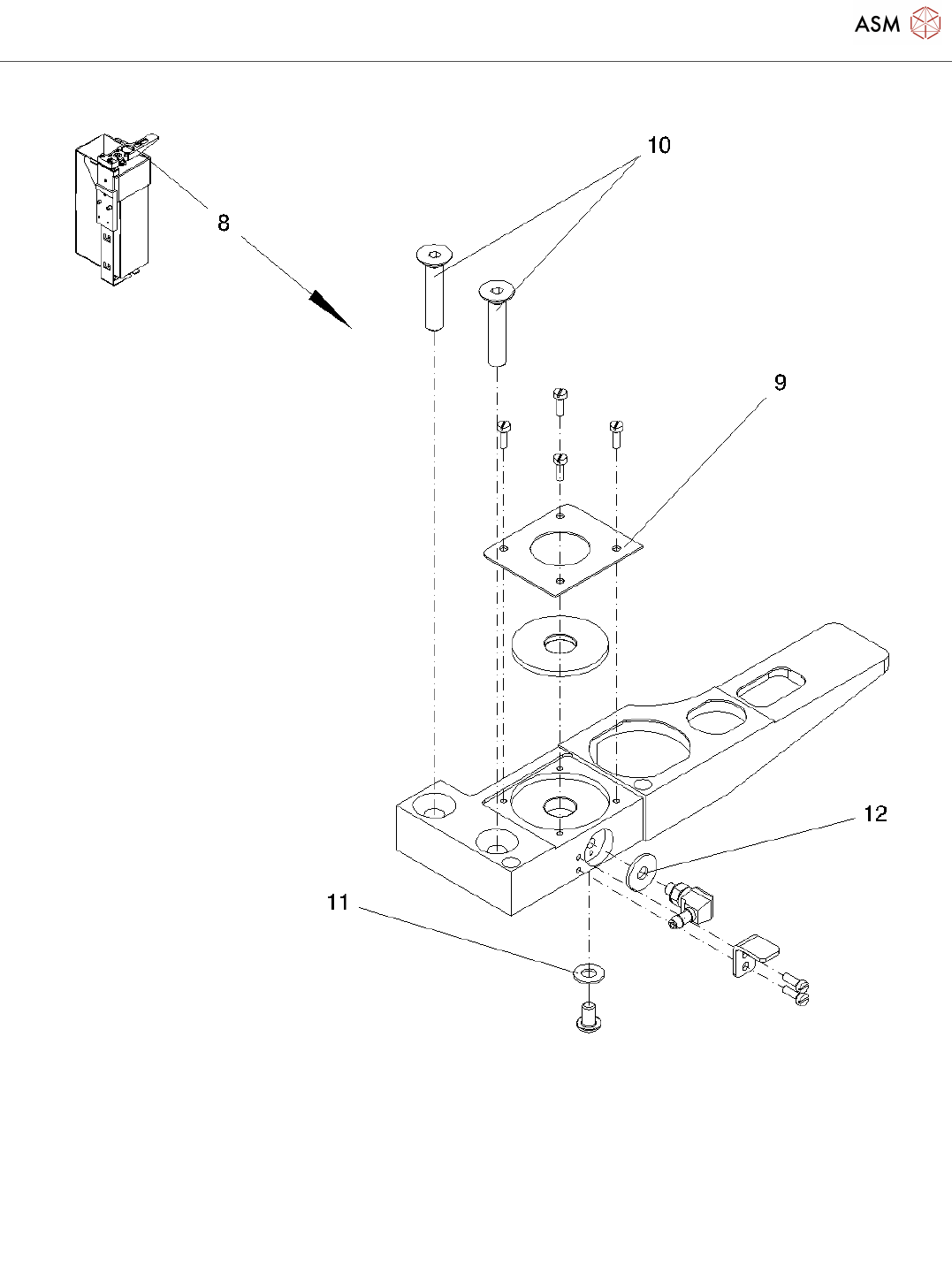 ASM

10

8

9

12

11