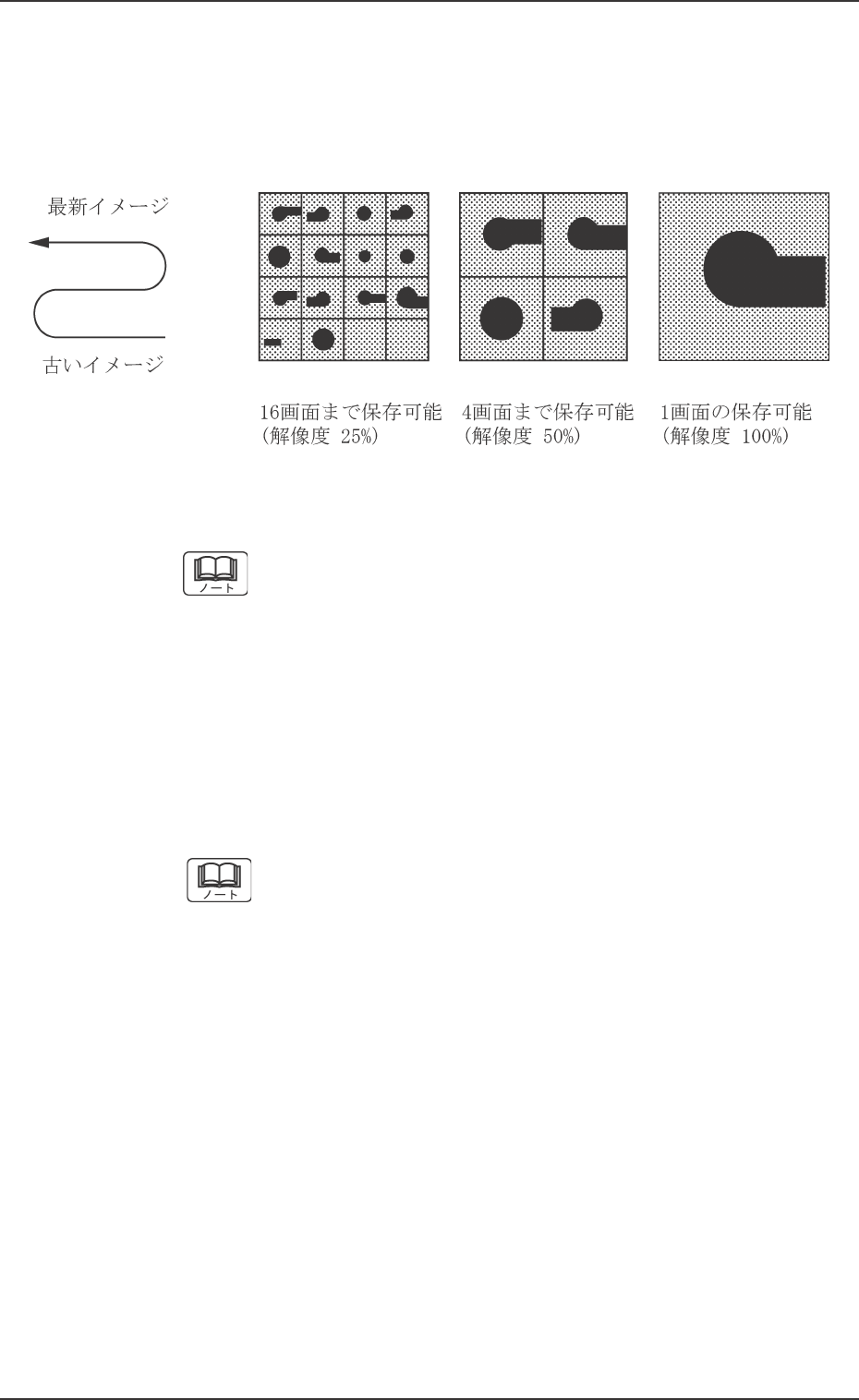 最新イメージ

古いイメージ

16画面まで保存可能
(解像度 25%)

4画面まで保存可能
(解像度 50%)

1画面の保存可能
(解像度 100%)

ノート

ノート