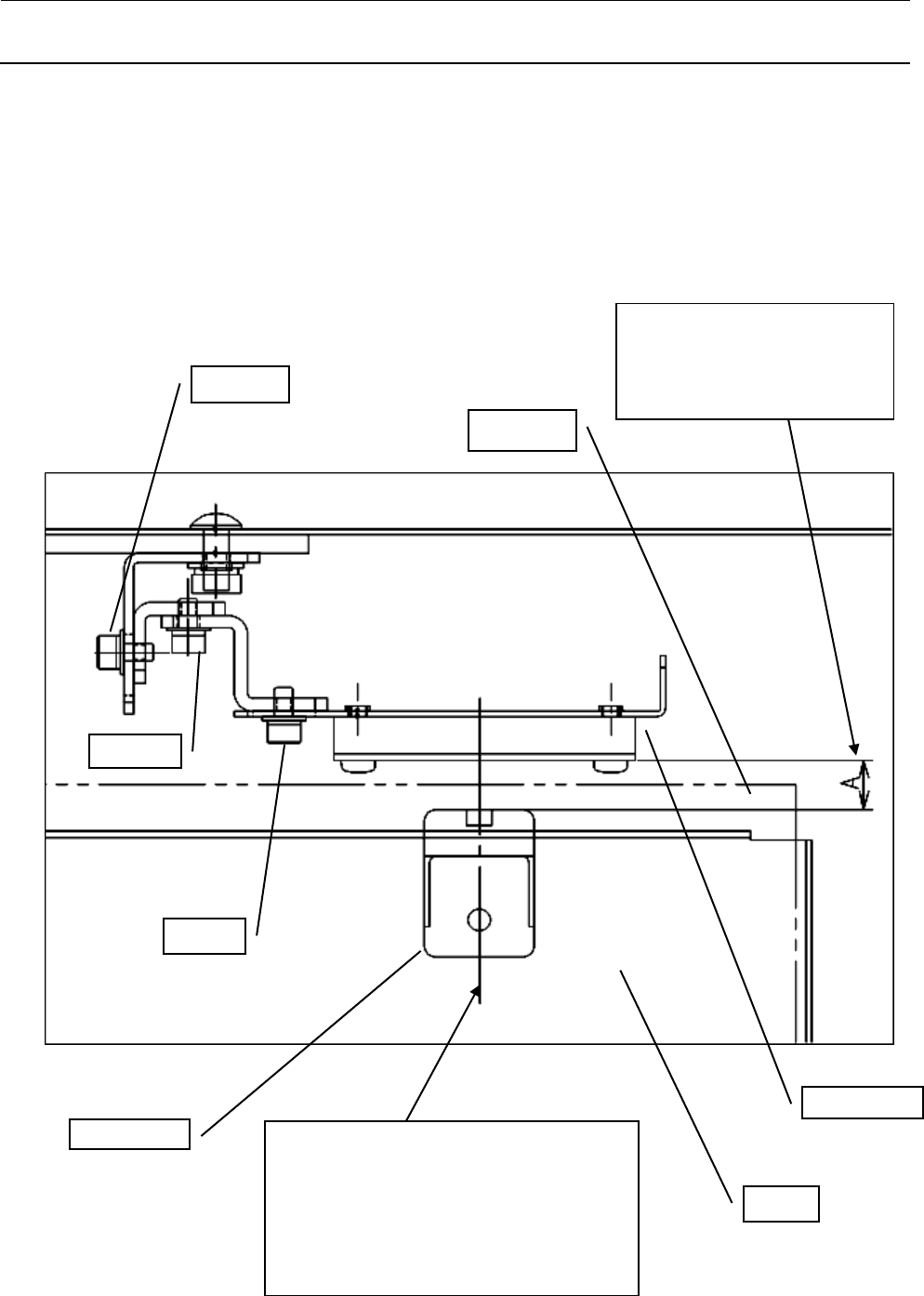 A