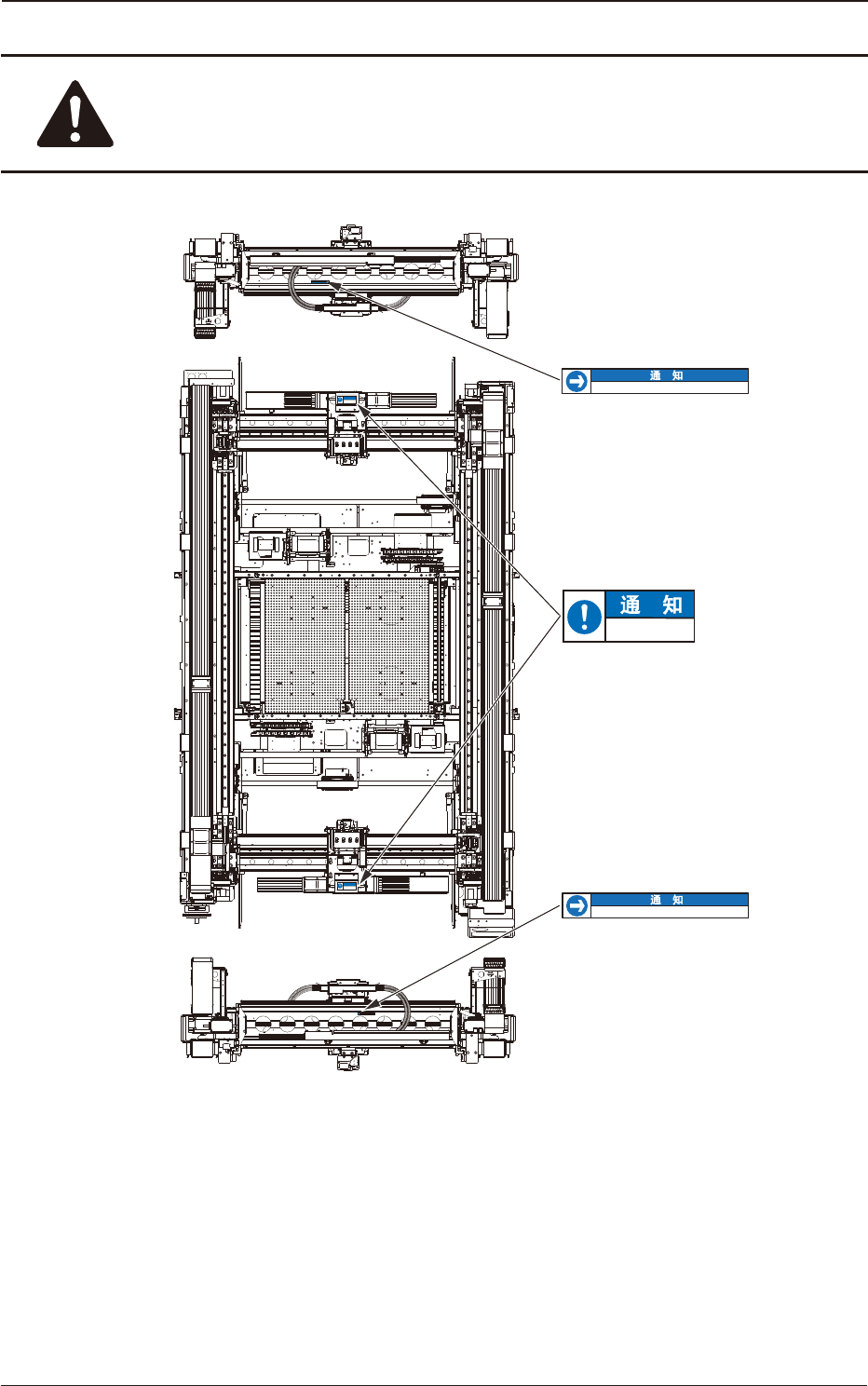 通 知

通 知

通 知