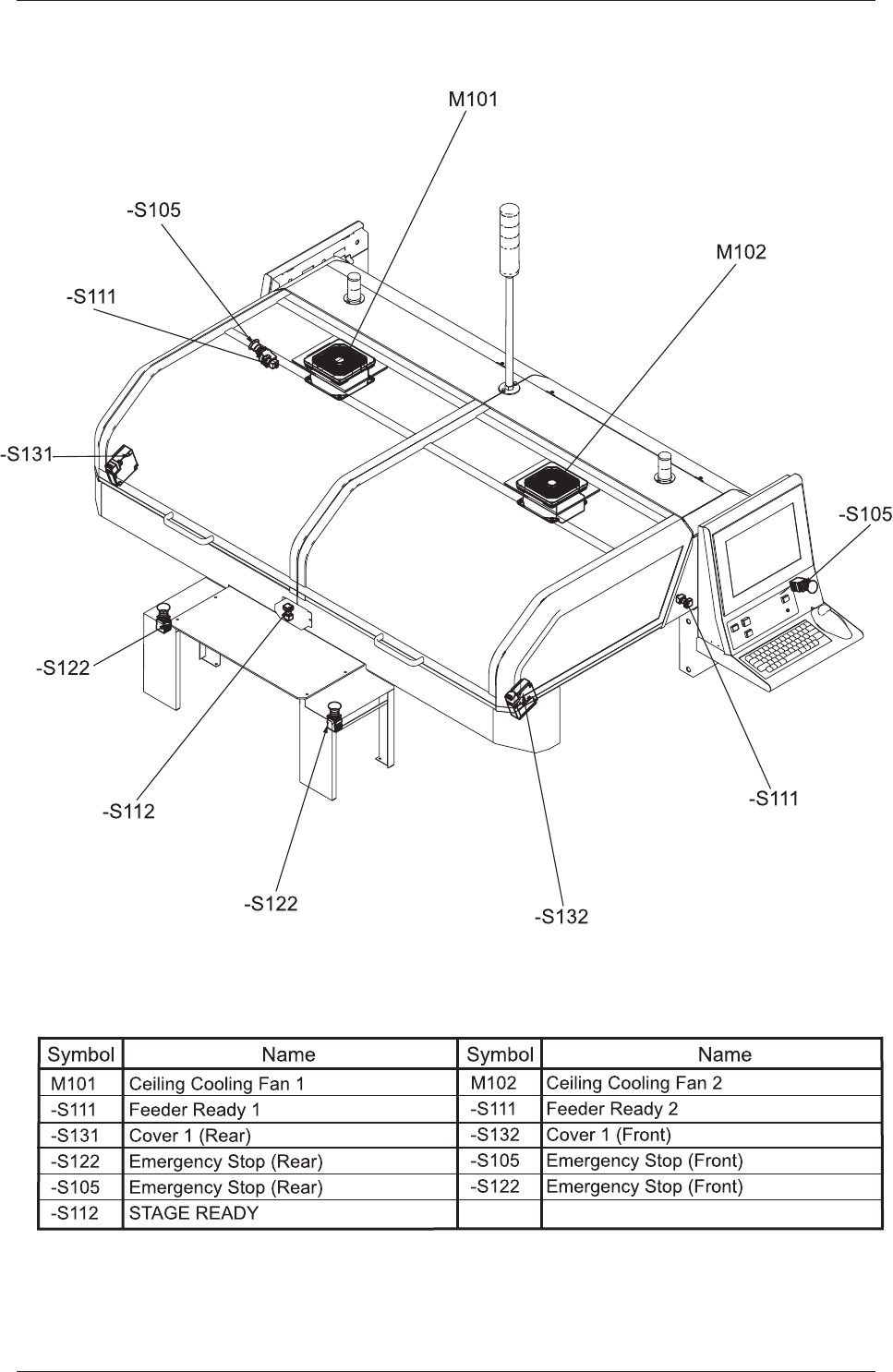 M101

-S105

M102

-S111

-S131

-S105

-S122

-S112

-S111

-S122

-S132

| Symbol | Name | Symbol | Name |
|---|---|---|---|
| M101 | Ceiling Cooling Fan 1 | M102 | Ceiling Cooling Fan 2 |
| -S111 | Feeder Ready 1 | -S111 | Feeder Ready 2 |
| -S131 | Cover 1 (Rear) | -S132 | Cover 1 (Front) |
| -S122 | Emergency Stop (Rear) | -S105 | Emergency Stop (Front) |
| -S105 | Emergency Stop (Rear) | -S122 | Emergency Stop (Front) |
| -S112 | STAGE READY | | |