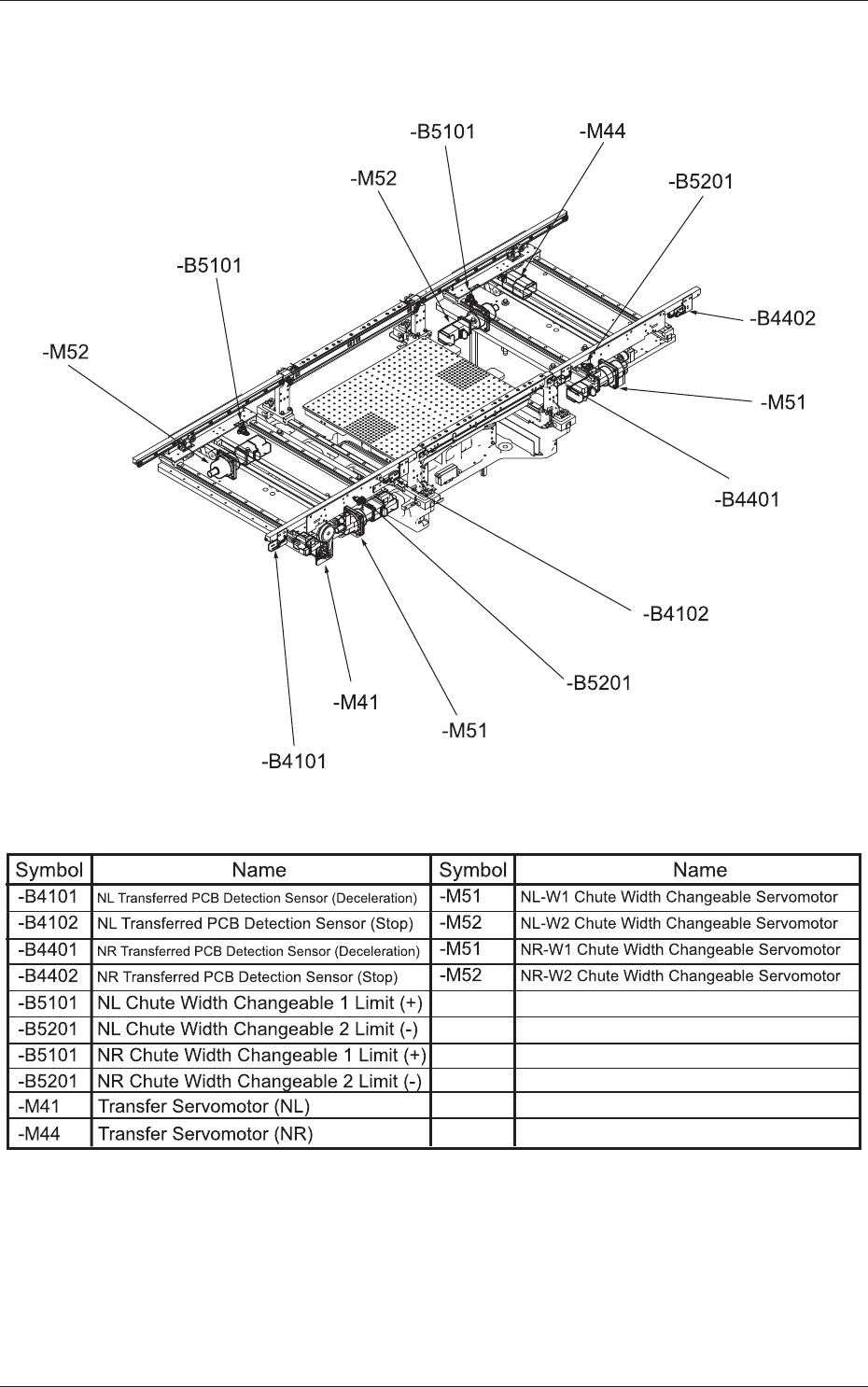 -B5101
-M44
-M52
-B5201
-B5101
-B4402
-M52
-M51
-B4401
-B4102
-B5201
-M41
-M51
-B4101

| Symbol | Name | Symbol | Name |
|---|---|---|---|
| -B4101 | NL Transferred PCB Detection Sensor (Deceleration) | -M51 | NL-W1 Chute Width Changeable Servomotor |
| -B4102 | NL Transferred PCB Detection Sensor (Stop) | -M52 | NL-W2 Chute Width Changeable Servomotor |
| -B4401 | NR Transferred PCB Detection Sensor (Deceleration) | -M51 | NR-W1 Chute Width Changeable Servomotor |
| -B4402 | NR Transferred PCB Detection Sensor (Stop) | -M52 | NR-W2 Chute Width Changeable Servomotor |
| -B5101 | NL Chute Width Changeable 1 Limit (+) | | |
| -B5201 | NL Chute Width Changeable 2 Limit (-) | | |
| -B5101 | NR Chute Width Changeable 1 Limit (+) | | |
| -B5201 | NR Chute Width Changeable 2 Limit (-) | | |
| -M41 | Transfer Servomotor (NL) | | |
| -M44 | Transfer Servomotor (NR) | | |