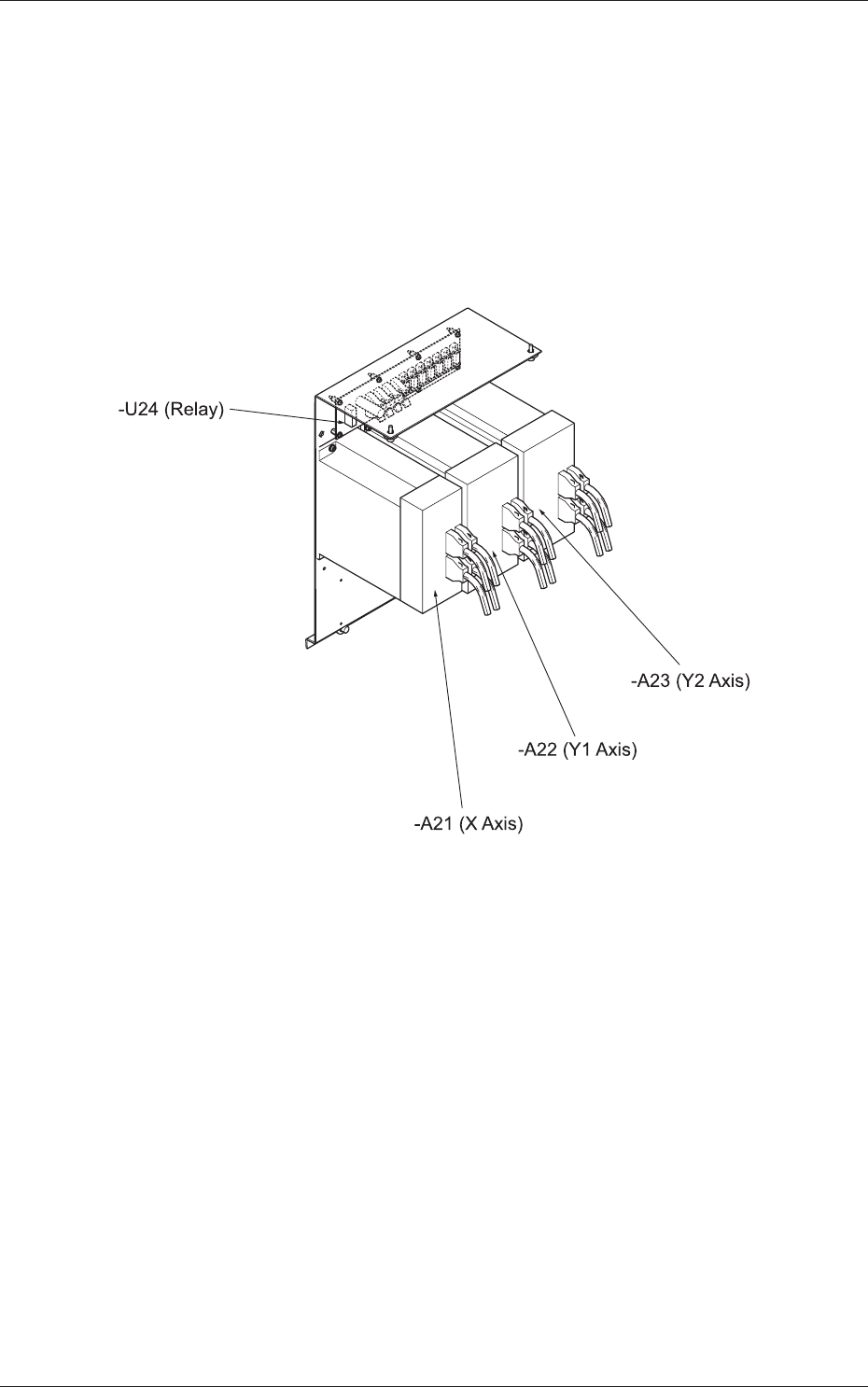 -U24 (Relay)

-A23 (Y2 Axis)

-A22 (Y1 Axis)

-A21 (X Axis)