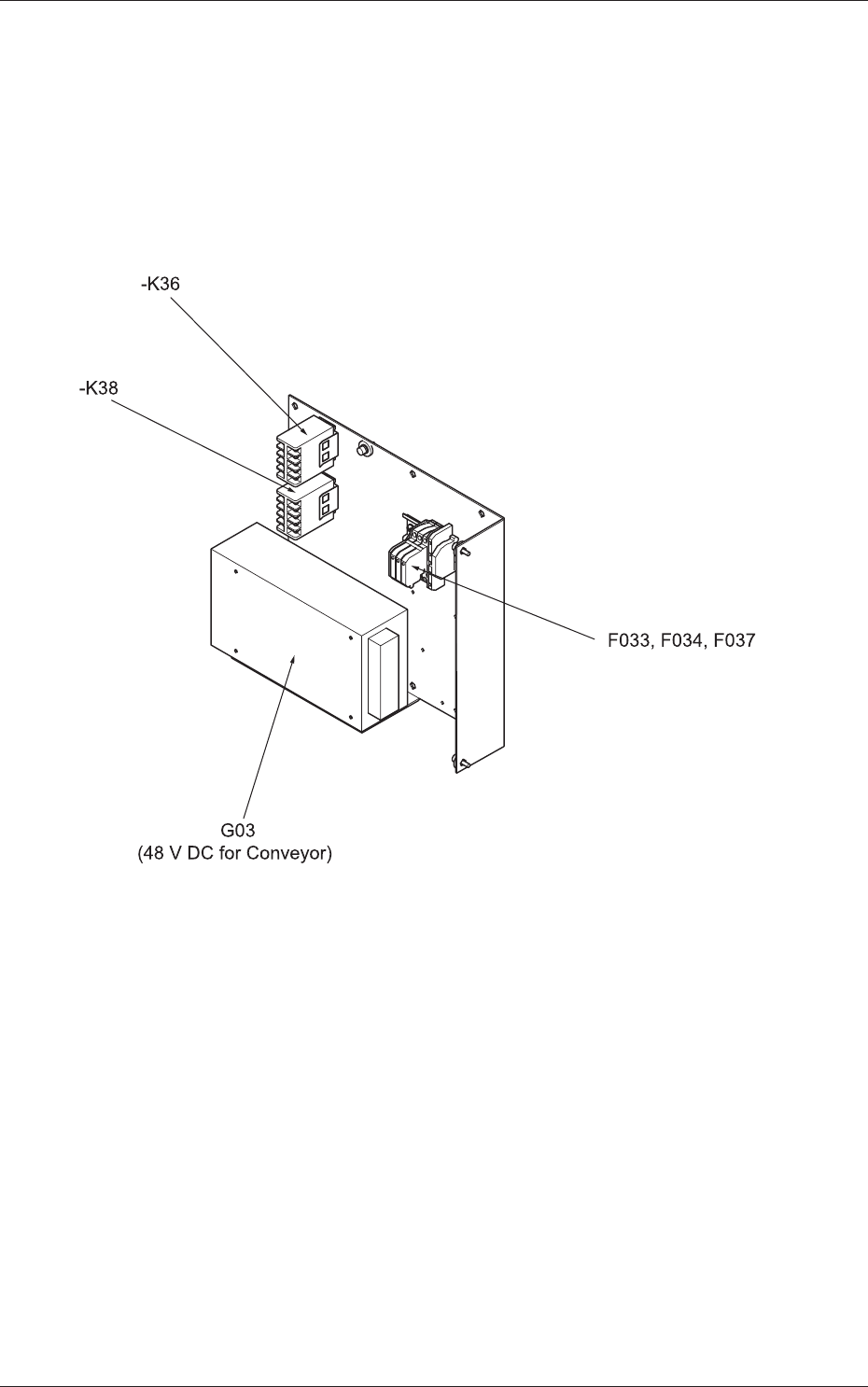 -K36

-K38

F033, F034, F037

G03
(48 V DC for Conveyor)