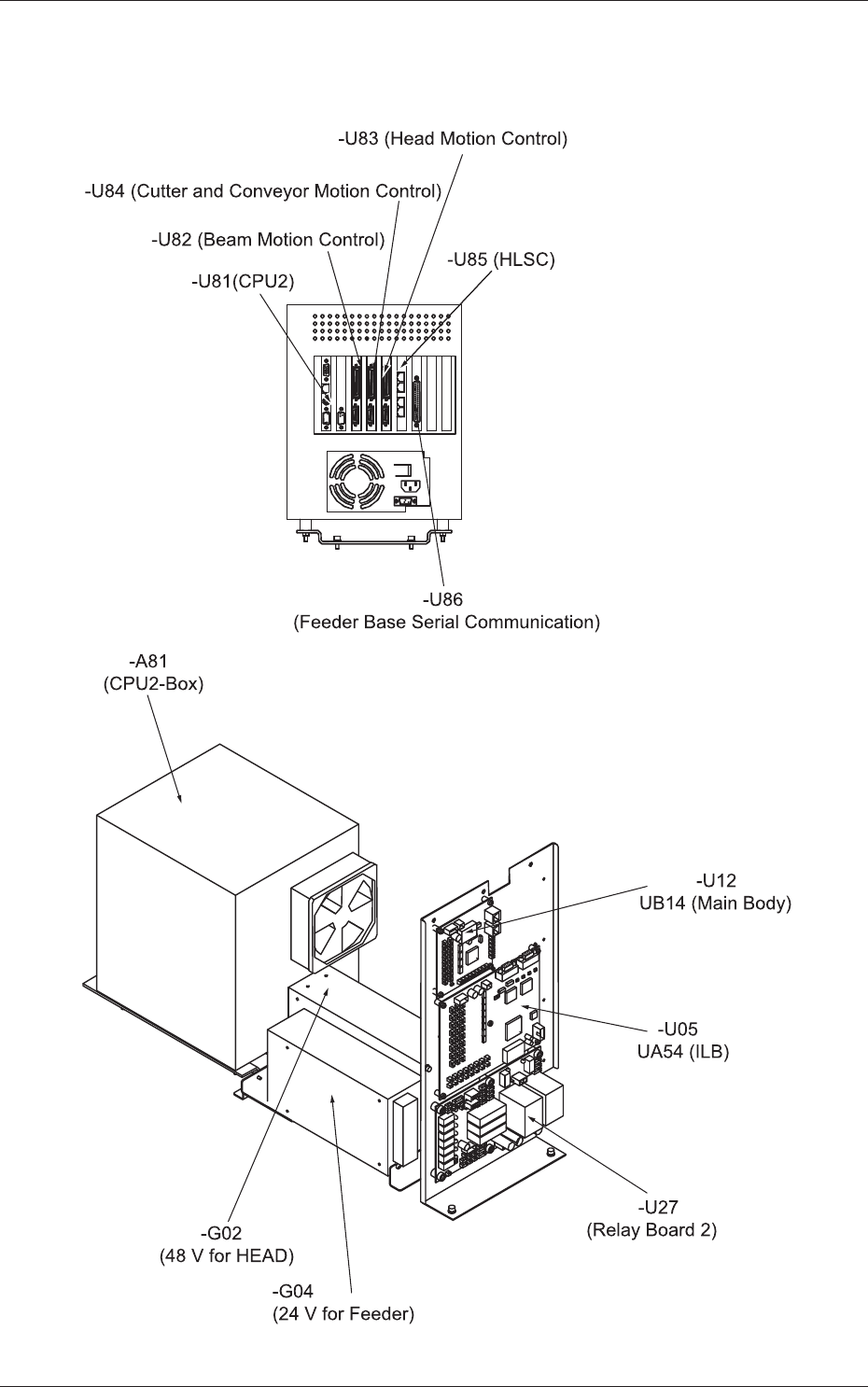 -U83 (Head Motion Control)

-U84 (Cutter and Conveyor Motion Control)

-U82 (Beam Motion Control)

-U85 (HLSC)

-U81(CPU2)

-U86
(Feeder Base Serial Communication)

-A81
(CPU2-Box)

-U12
UB14 (Main Body)

-U05
UA54 (ILB)

-U27
(Relay Board 2)

-G02
(48 V for HEAD)

-G04
(24 V for Feeder)