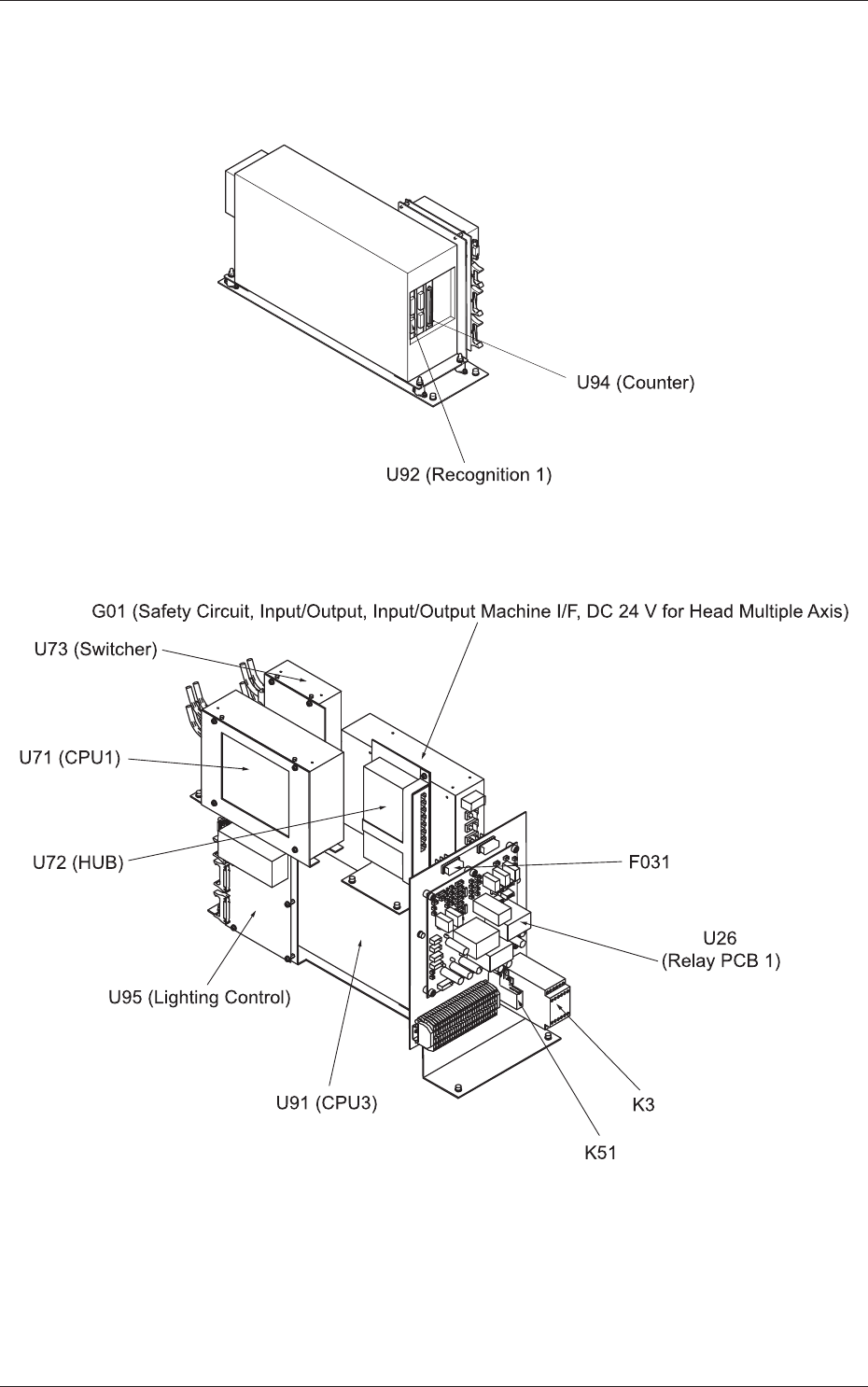 U94 (Counter)

U92 (Recognition 1)

G01 (Safety Circuit, Input/Output, Input/Output Machine I/F, DC 24 V for Head Multiple Axis)

U73 (Switcher)

U71 (CPU1)

U72 (HUB)

F031

U26
(Relay PCB 1)

U95 (Lighting Control)

U91 (CPU3)

K3

K51