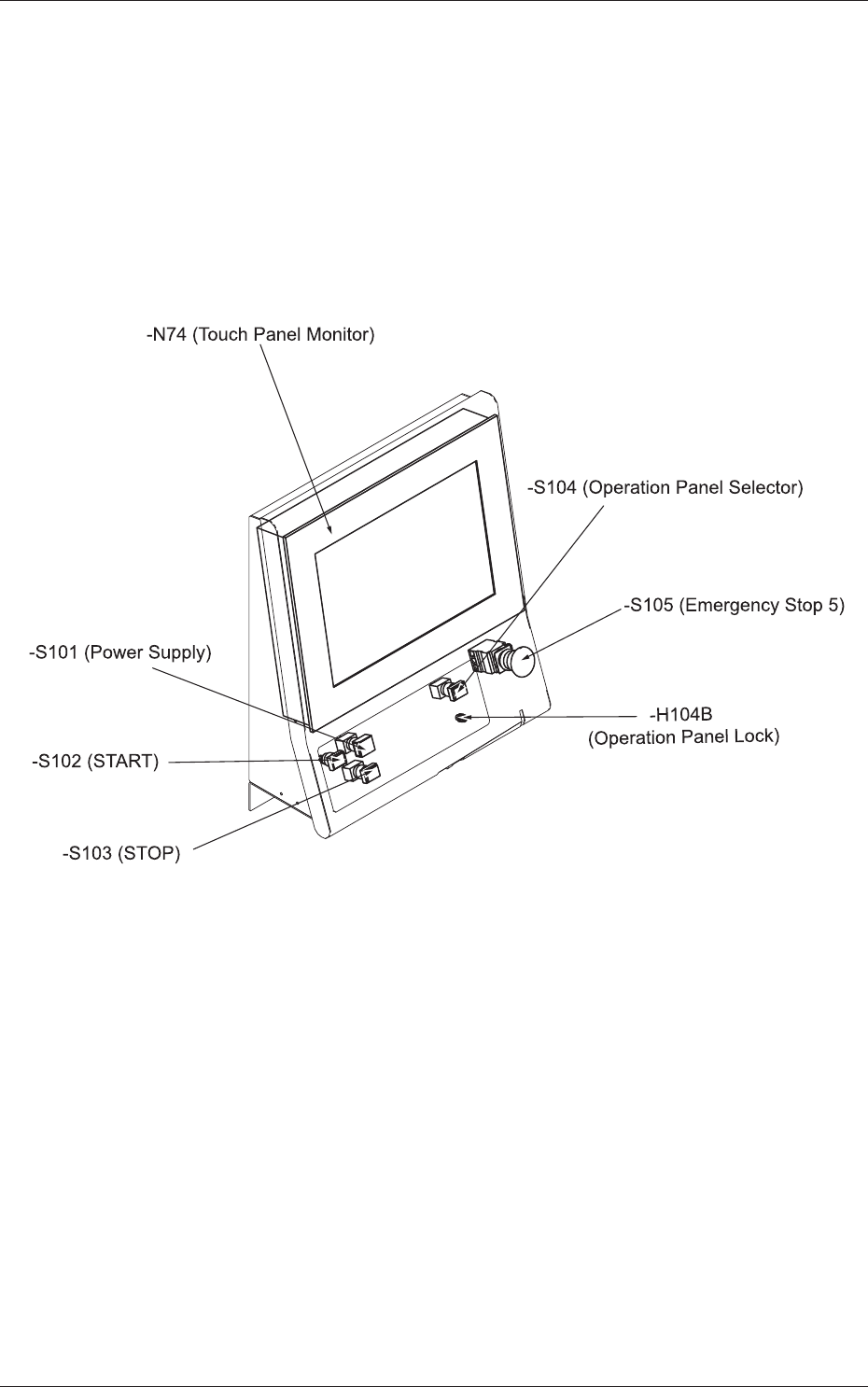 -N74 (Touch Panel Monitor)

-S104 (Operation Panel Selector)

-S105 (Emergency Stop 5)

-S101 (Power Supply)

-H104B
(Operation Panel Lock)

-S102 (START)

-S103 (STOP)