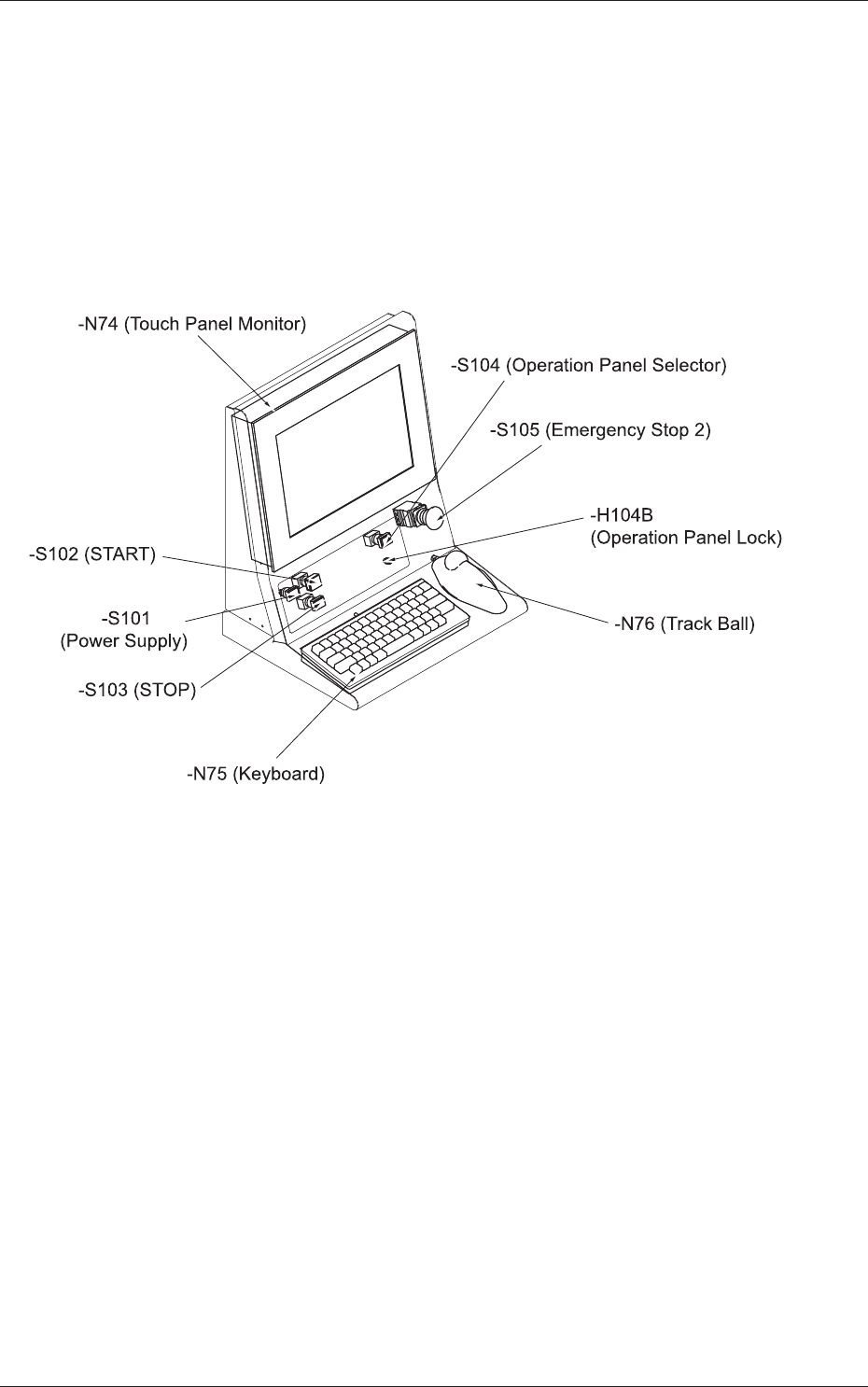 -N74 (Touch Panel Monitor)

-S104 (Operation Panel Selector)

-S105 (Emergency Stop 2)

-H104B
(Operation Panel Lock)

-S102 (START)

-S101
(Power Supply)

-N76 (Track Ball)

-S103 (STOP)

-N75 (Keyboard)