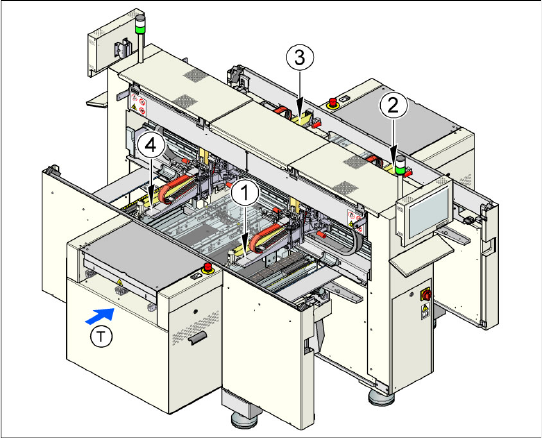 3
2
4
1
T