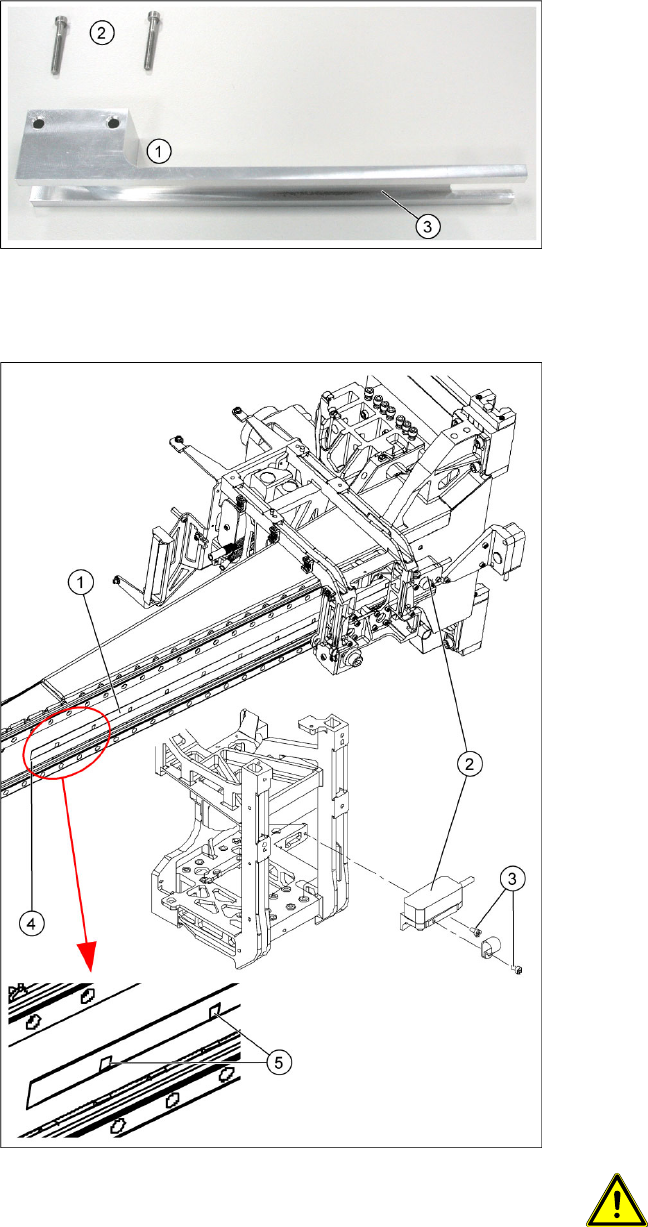 2
1
3

1
2
3
4
5