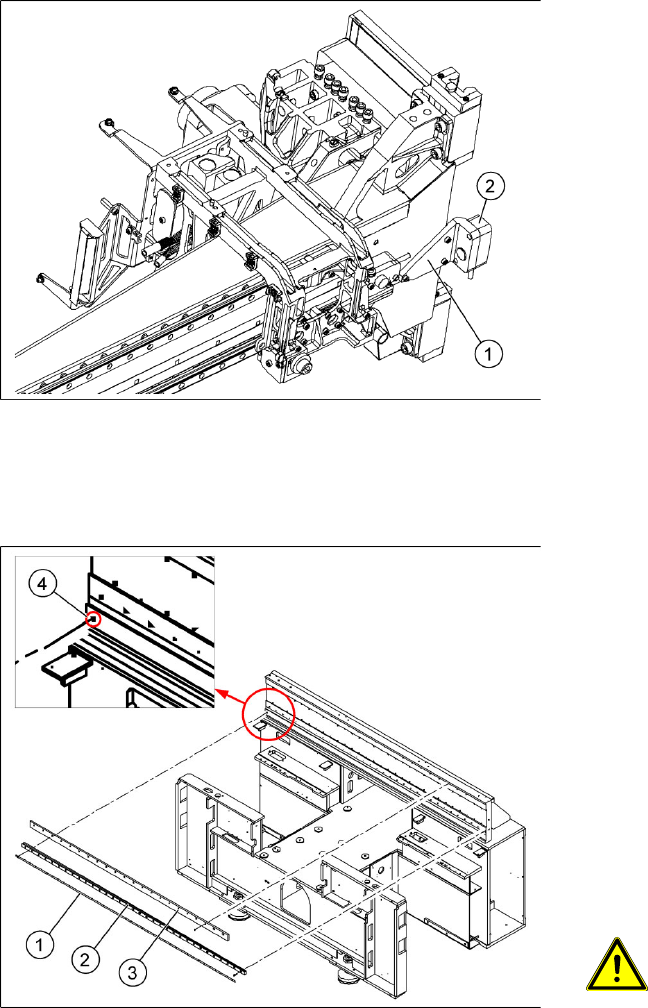 2

1

4

1

2

3