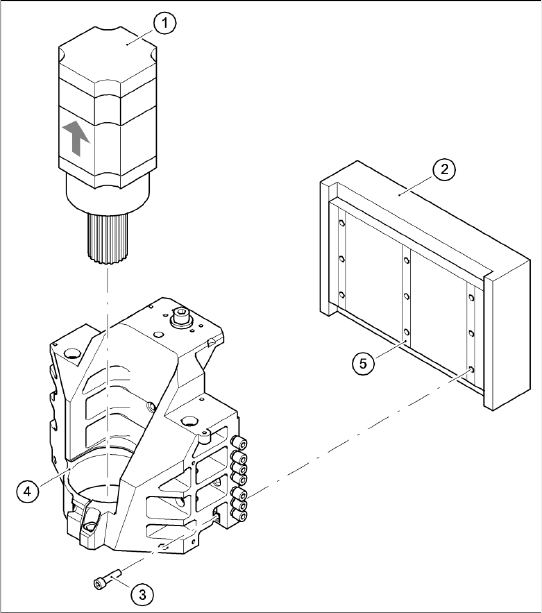 1
2
5
4
3