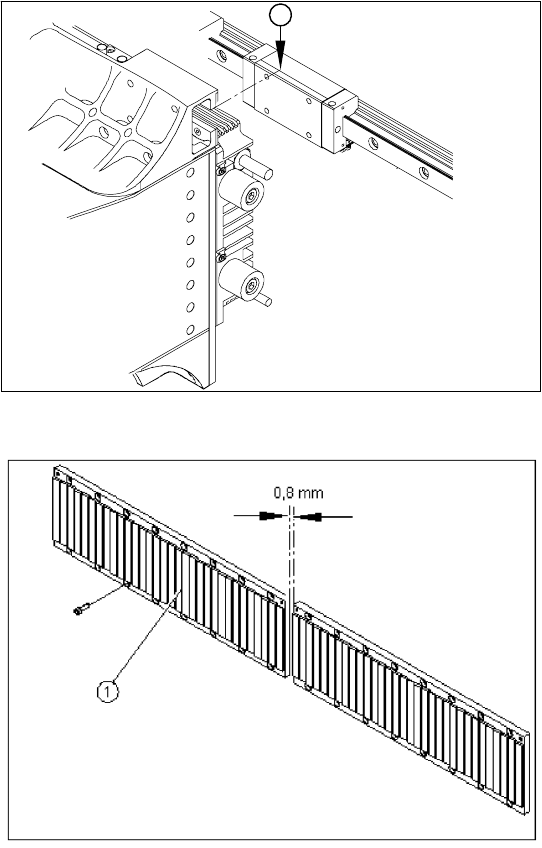 0,8 mm

1