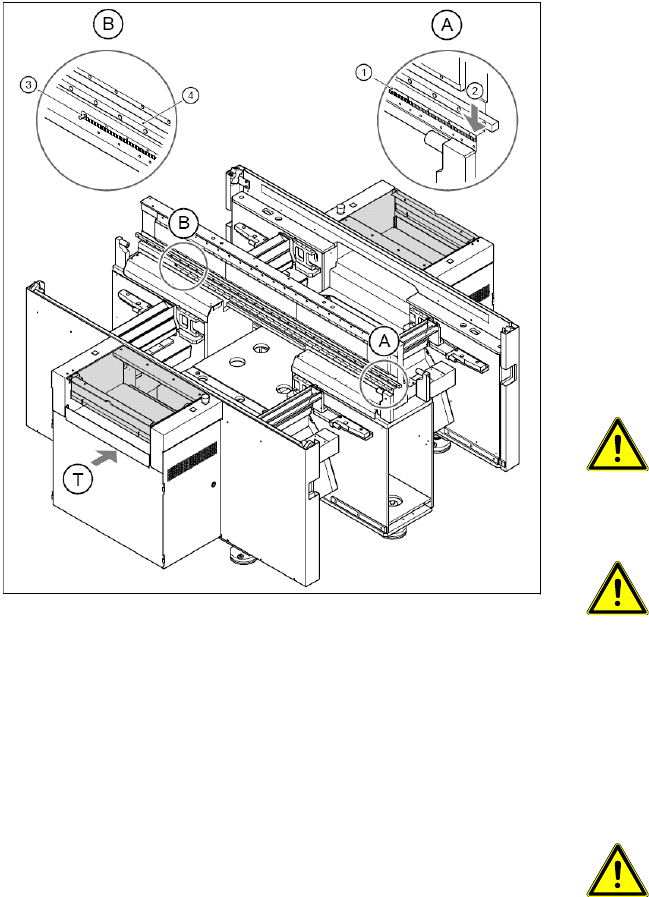 B

A

3

4

1

2

B

A

T