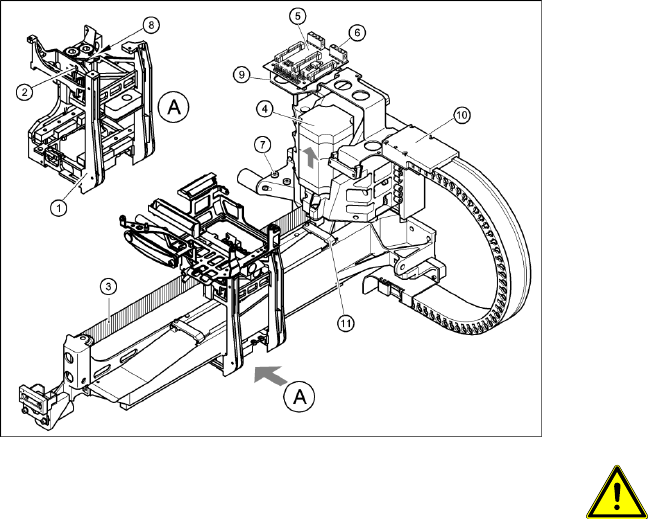 8
2
A
1
5
6
9
4
10
7
3
11
A