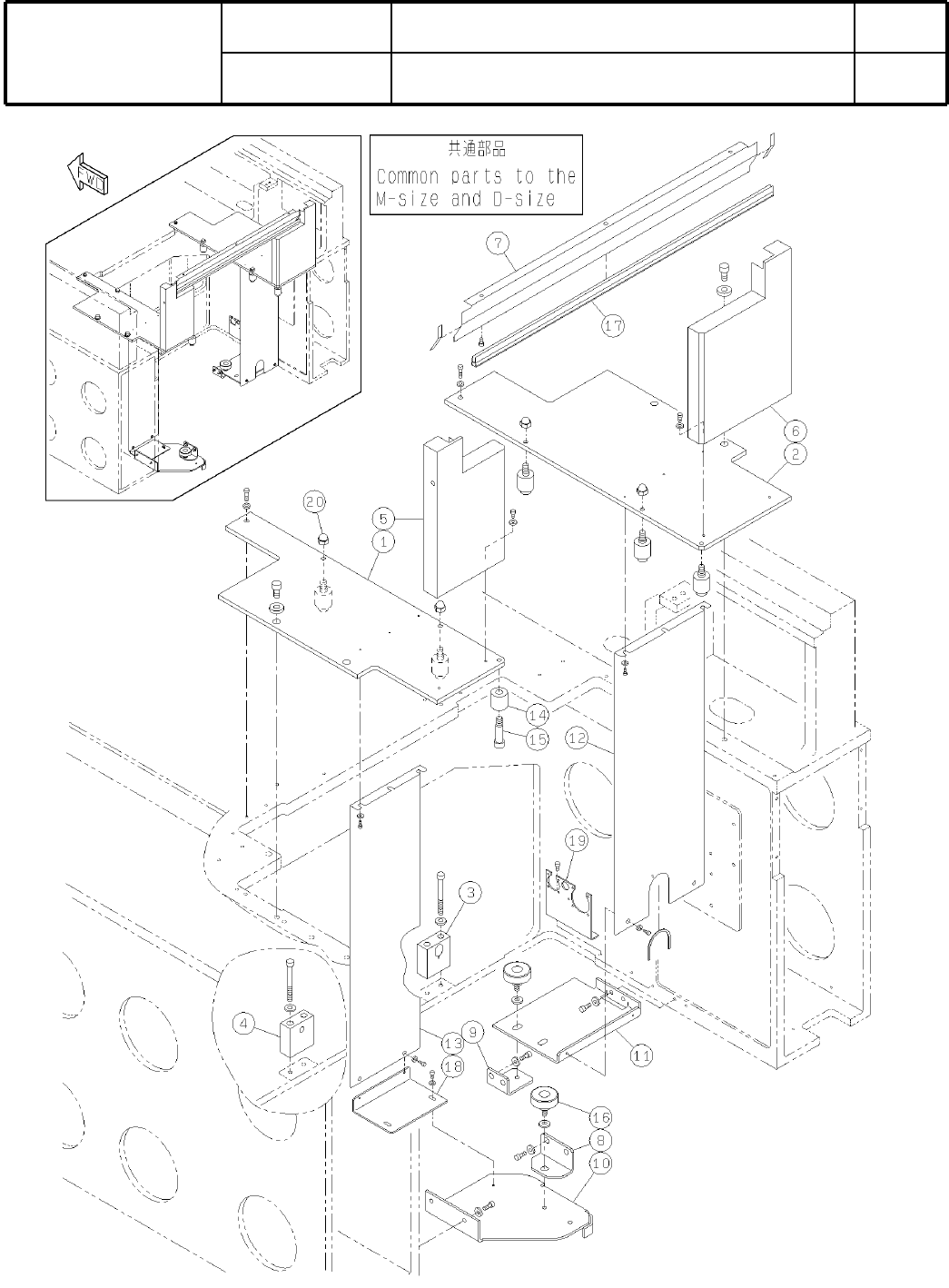 FWD

共通部品
Common parts to the M-size and D-size

7
17
6
2
20
5
1
14
15
12
19
3
4
13
9
18
11
16
8
10