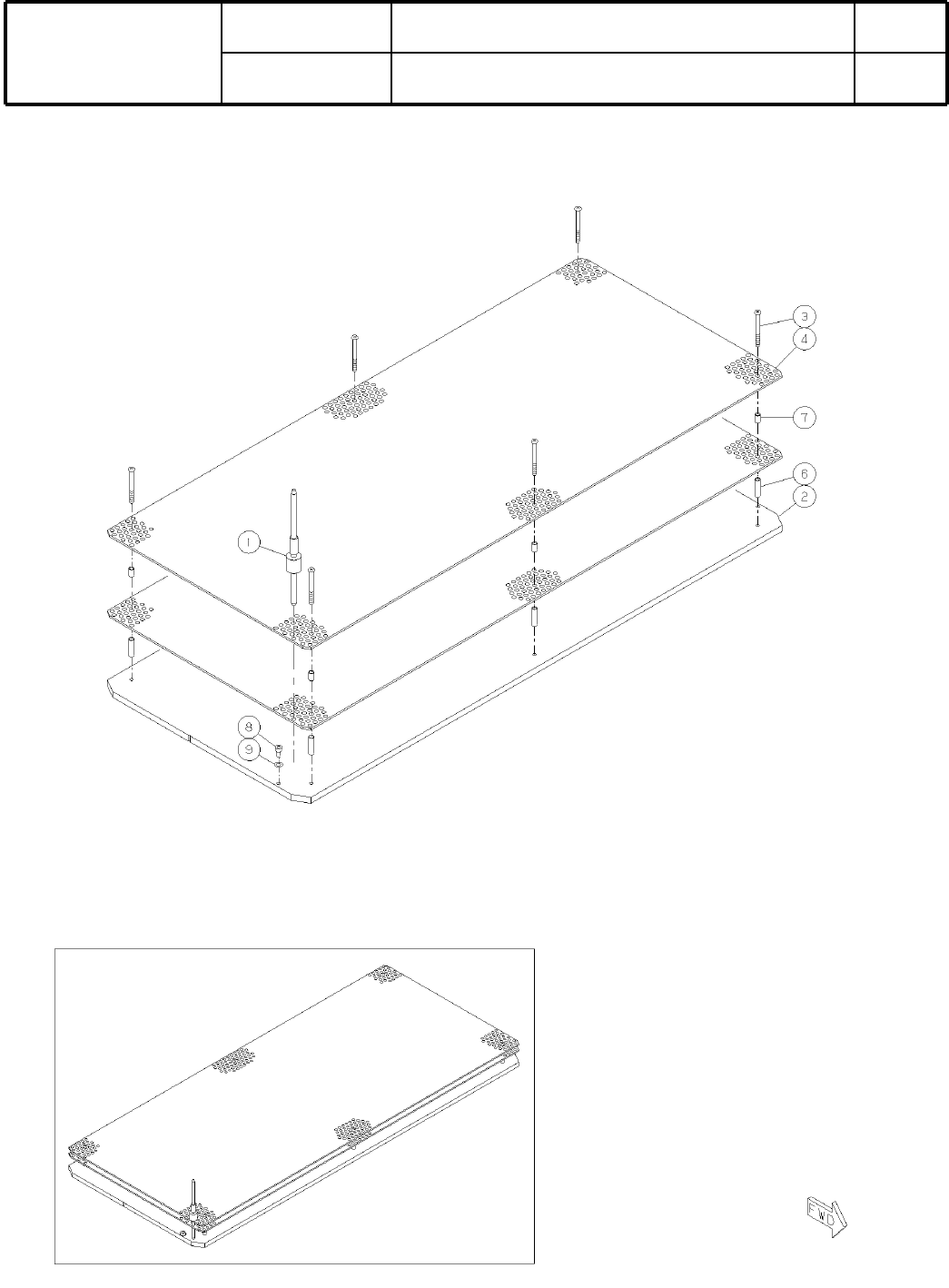 3
4
7
6
2
1
8
9
FWD