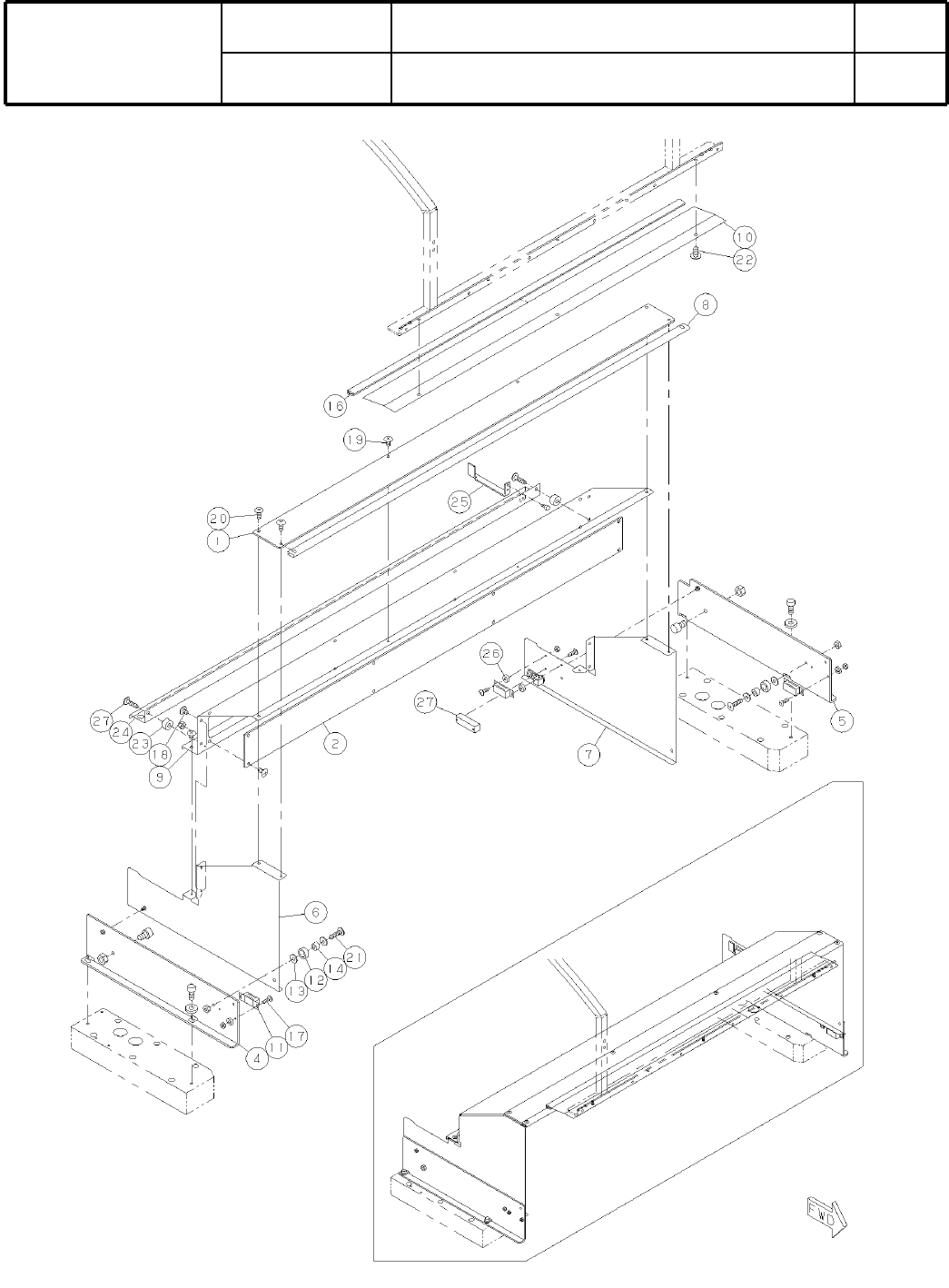 10
22
8
16
19
25
20
1
26
27
5
27
24
23
18
9
2
7
6
21
14
12
13
17
11
4
FWD