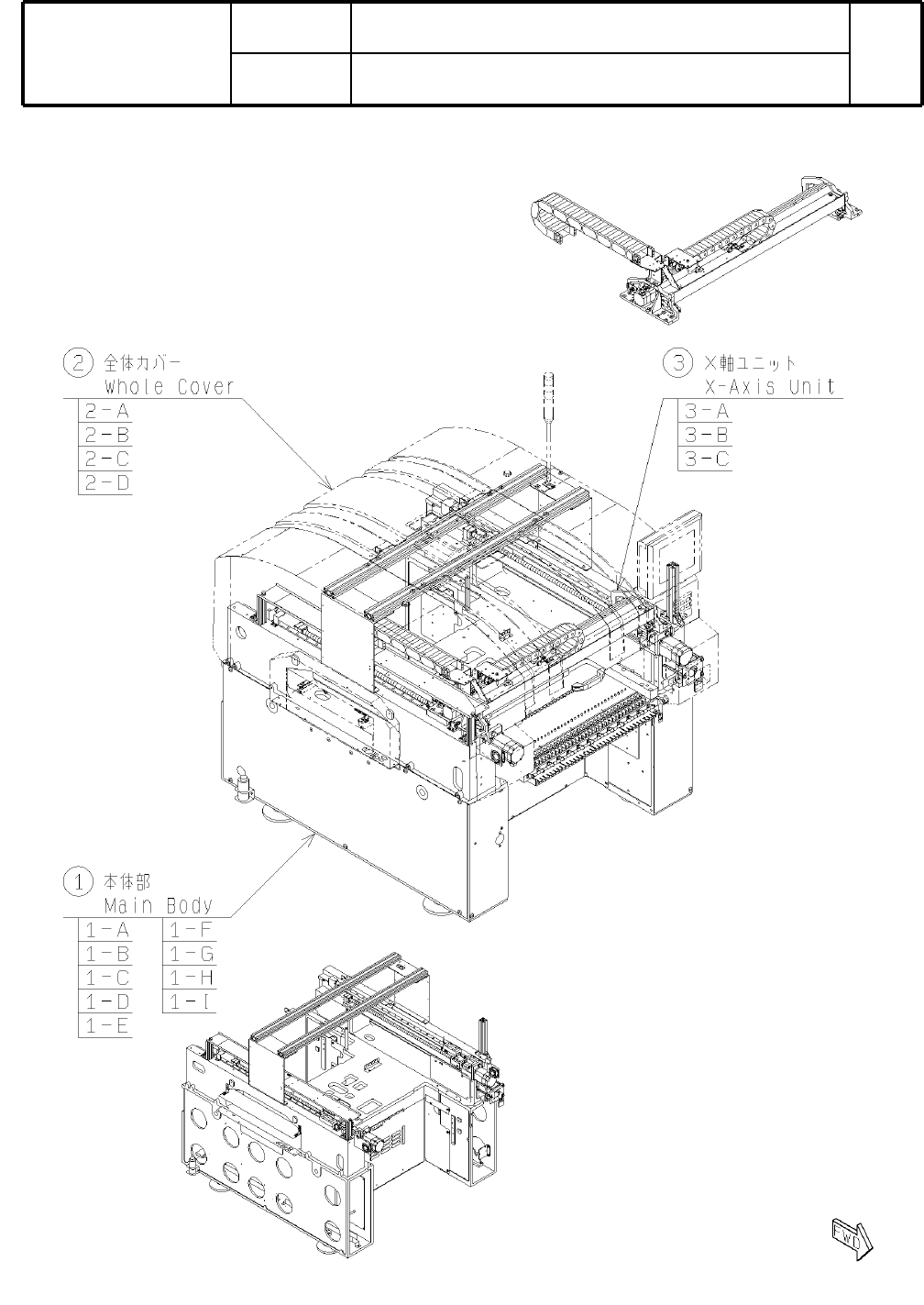 ② 全体カバー
Whole Cover
2-A
2-B
2-C
2-D

③ X軸ユニット
X-Axis Unit
3-A
3-B
3-C

① 本体部
Main Body
1-A
1-B
1-C
1-D
1-E
1-F
1-G
1-H
1-I

FWD