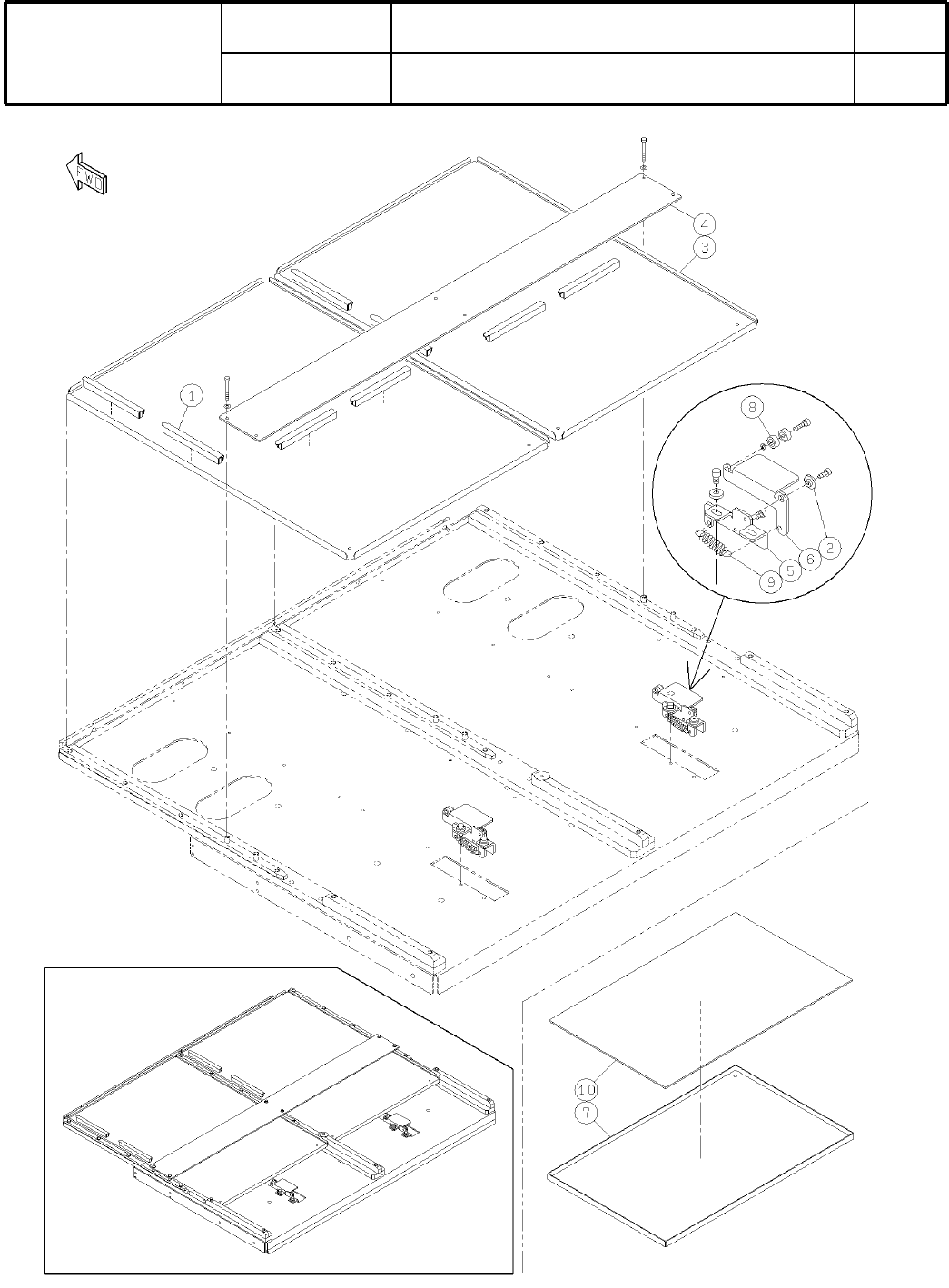 FWD

4
3
1
8
2
6
5
9
10
7