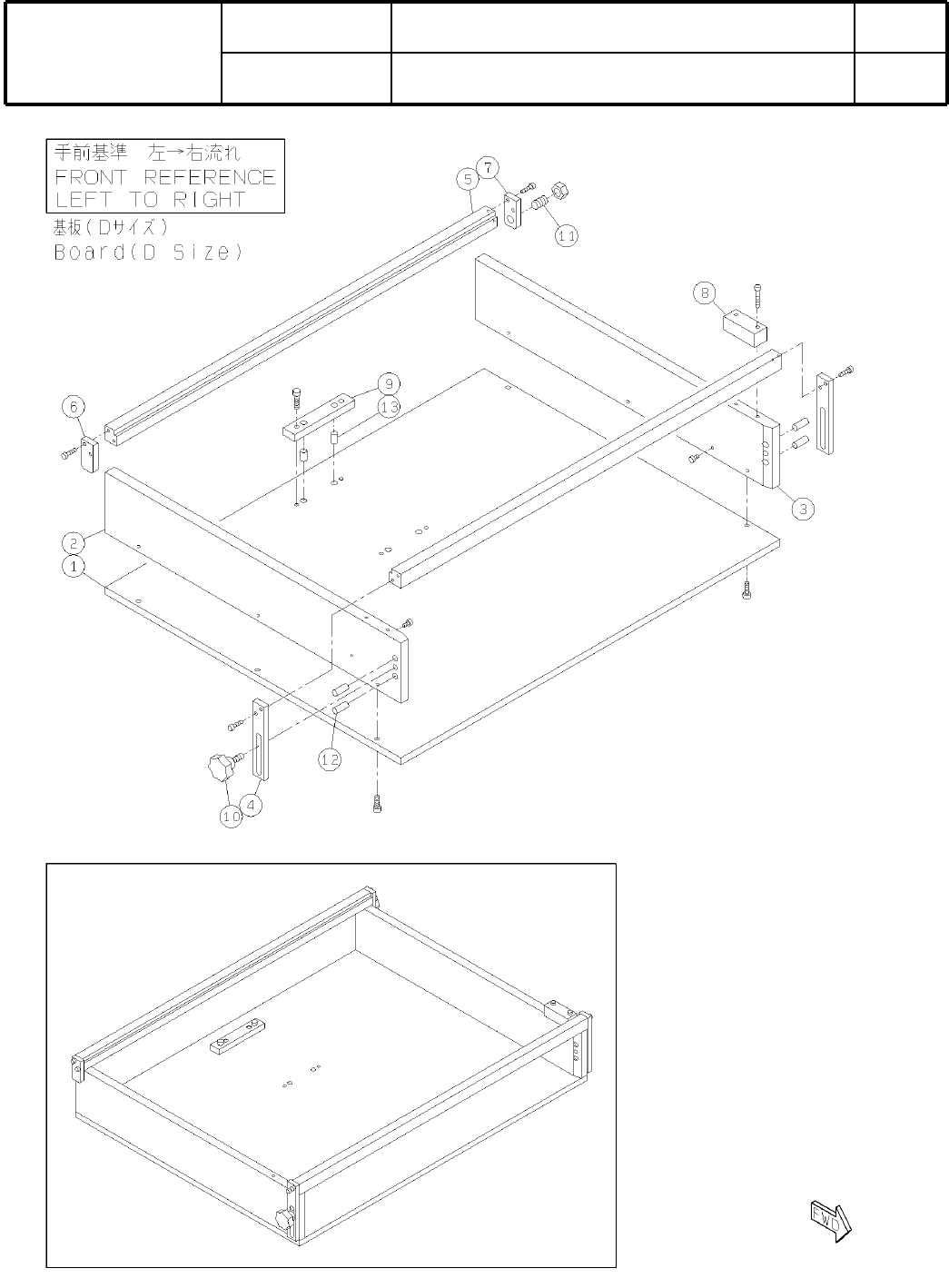 手前基準　左→右流れ
FRONT REFERENCE
LEFT TO RIGHT

基板（Dサイズ）
Board(D Size)

5
7
11
8
9
13
6
3
2
1
12
10
4

FWD