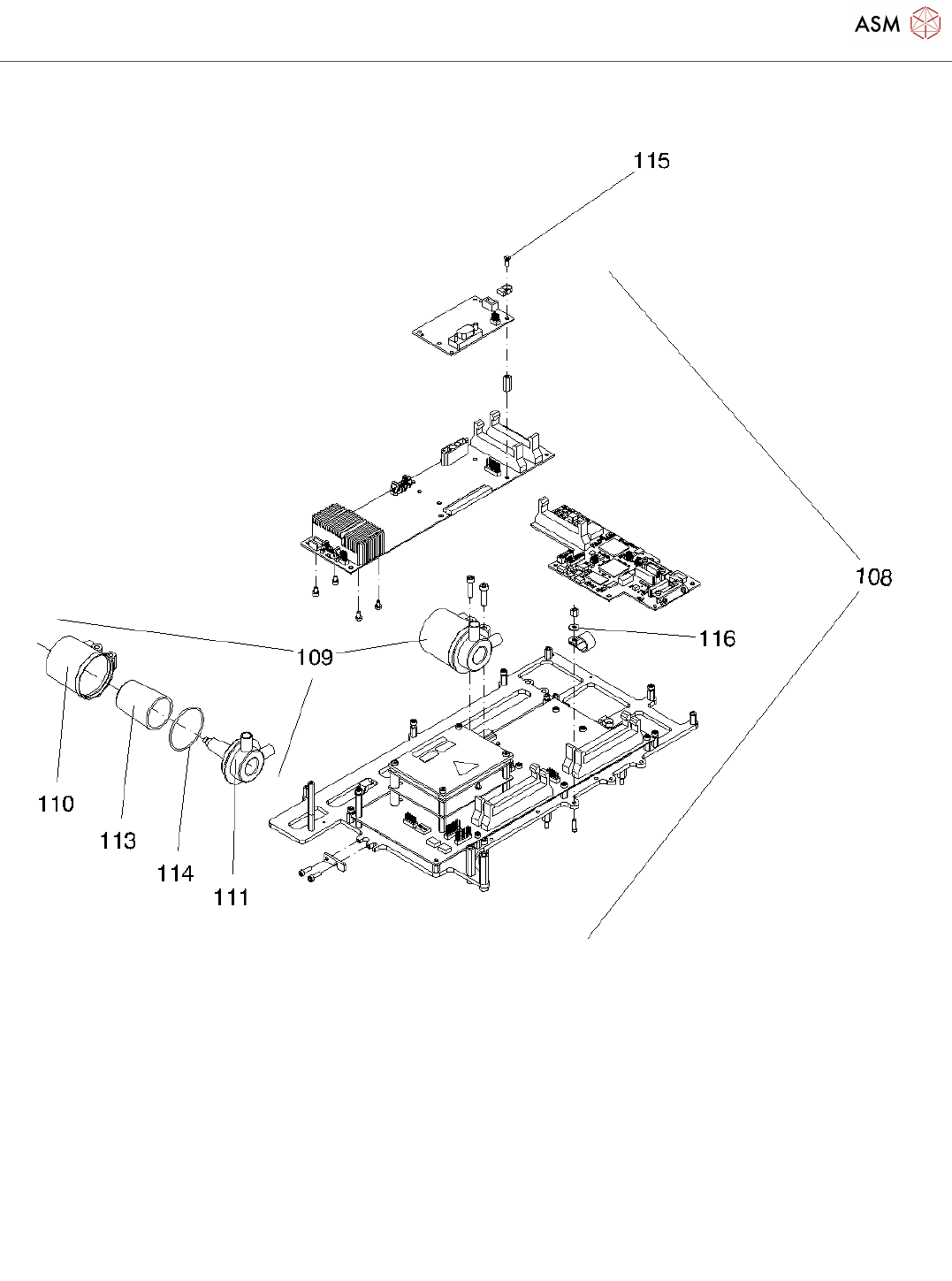 ASM

115

108

116

109

110

113

114

111