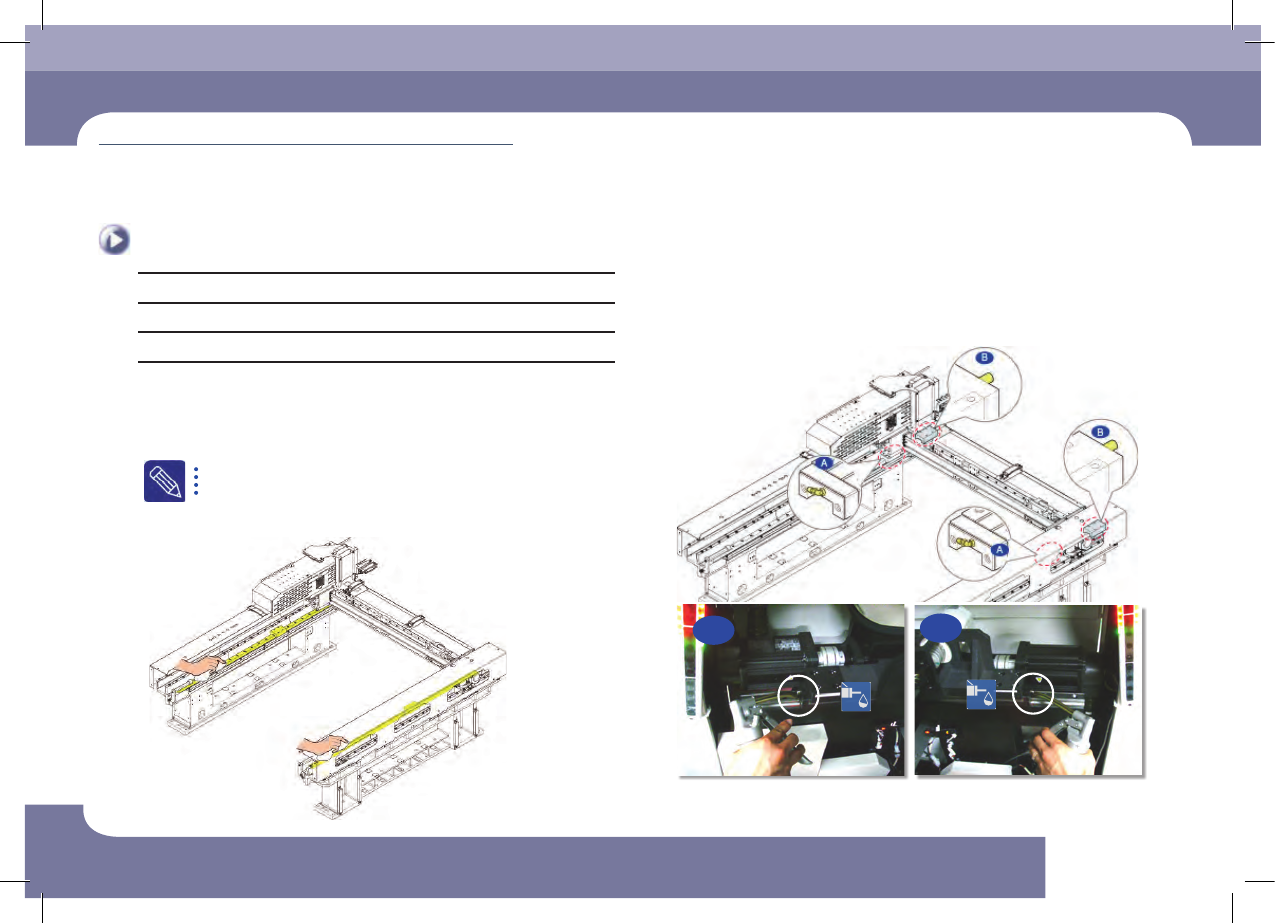 B

B

A

A