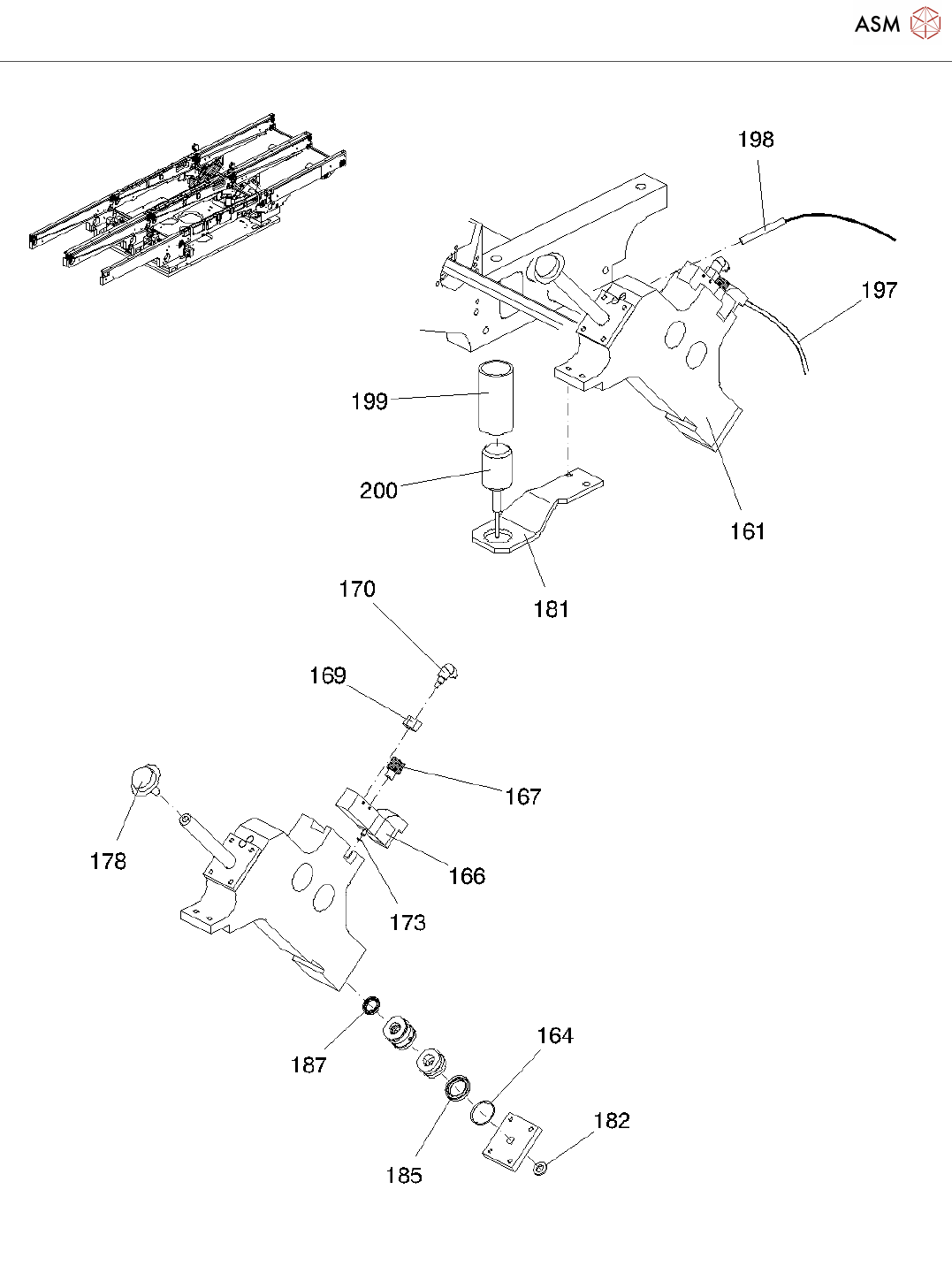 ASM

198

197

199

200

161

181

170

169

167

178

166

173

187

164

182

185